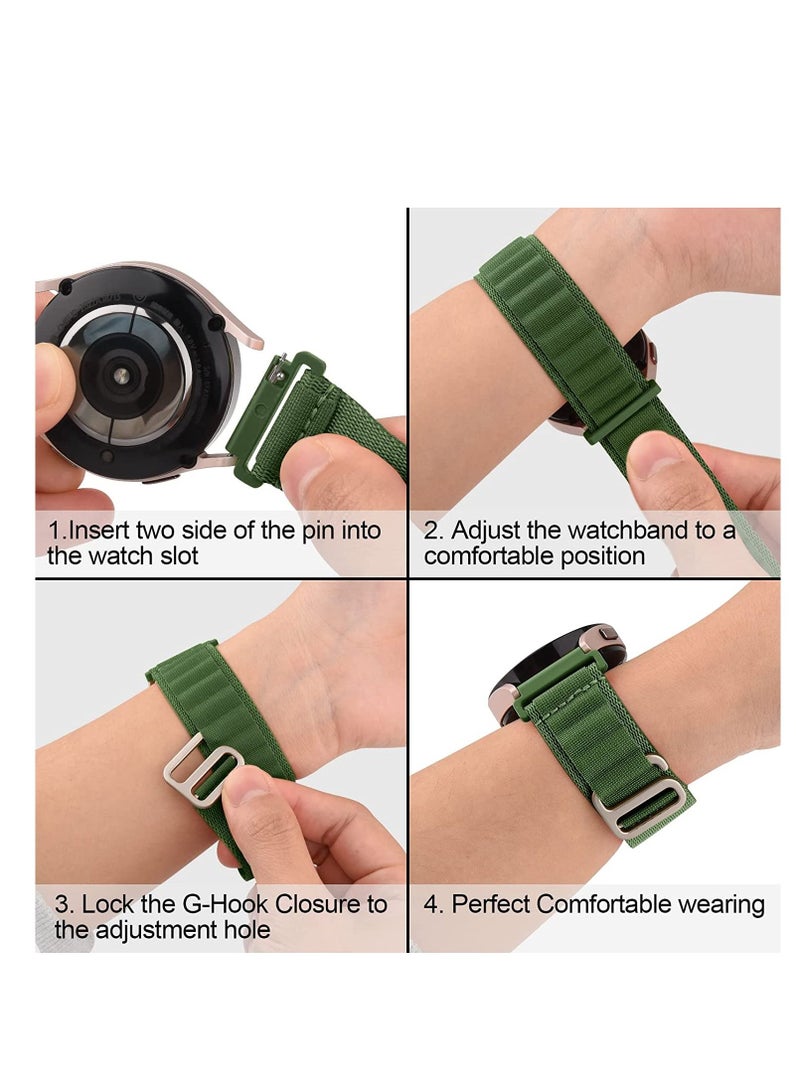 1.Insert two side of the pin into the watch slot

2. Adjust the watchband to a comfortable position

3. Lock the G-Hook Closure to the adjustment hole

4. Perfect Comfortable wearing