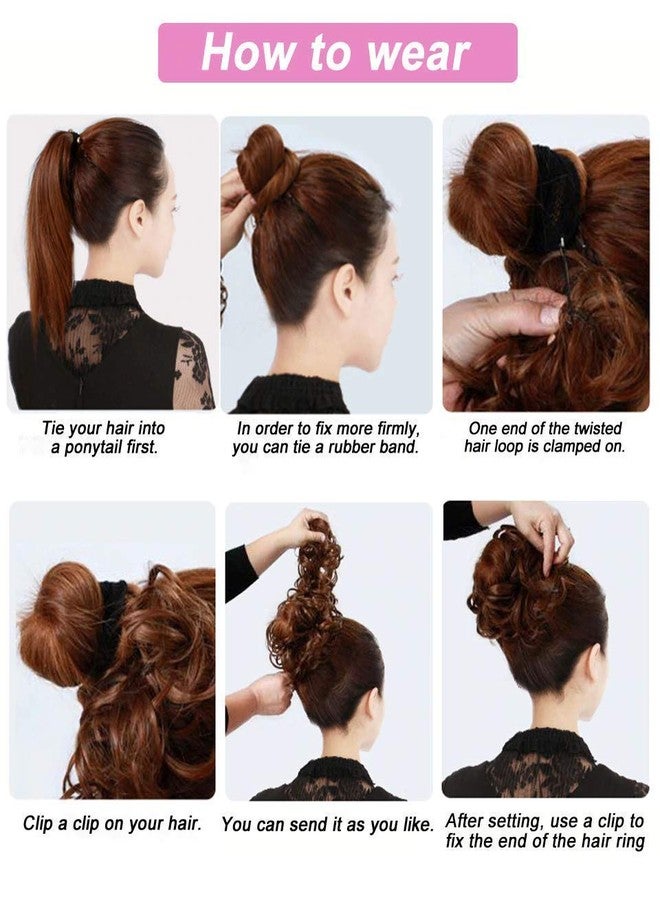 How to wear

Tie your hair into a ponytail first.

In order to fix more firmly, you can tie a rubber band.

One end of the twisted hair loop is clamped on.

Clip a clip on your hair.

You can send it as you like.

After setting, use a clip to fix the end of the hair ring