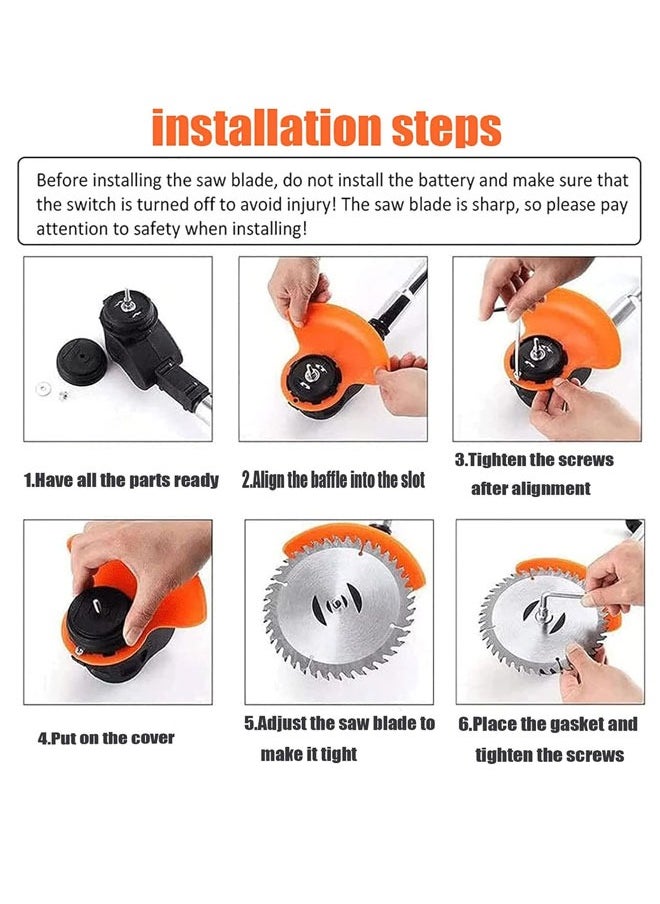 installation steps

Before installing the saw blade, do not install the battery and make sure that the switch is turned off to avoid injury! The saw blade is sharp, so please pay attention to safety when installing!

1.Have all the parts ready

2.Align the baffle into the slot

3.Tighten the screws after alignment

4.Put on the cover

5.Adjust the saw blade to make it tight

6.Place the gasket and tighten the screws