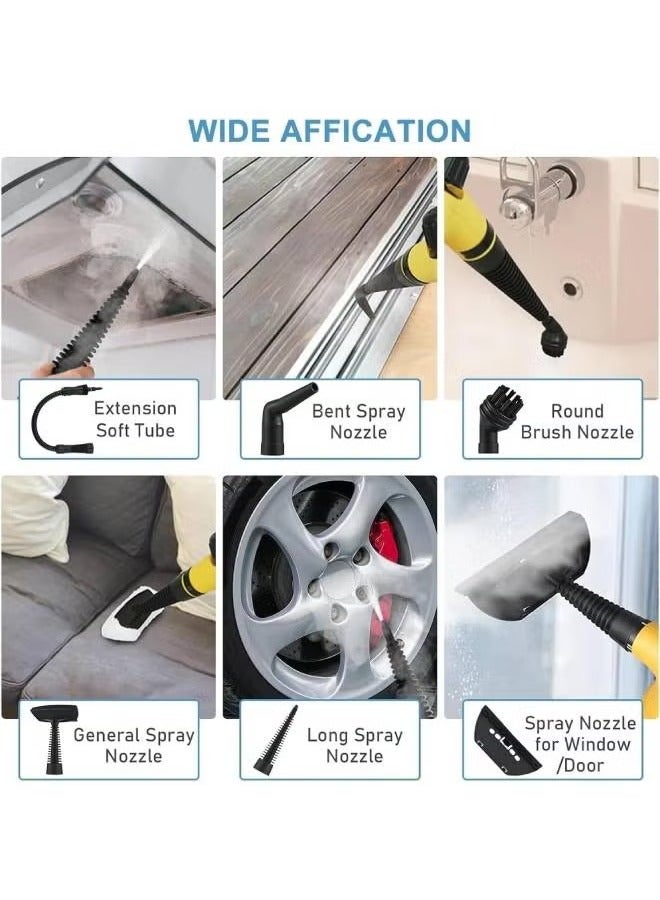 WIDE AFFICATION

Extension Soft Tube

Bent Spray Nozzle

Round Brush Nozzle

General Spray Nozzle

Long Spray Nozzle

Spray Nozzle for Window /Door