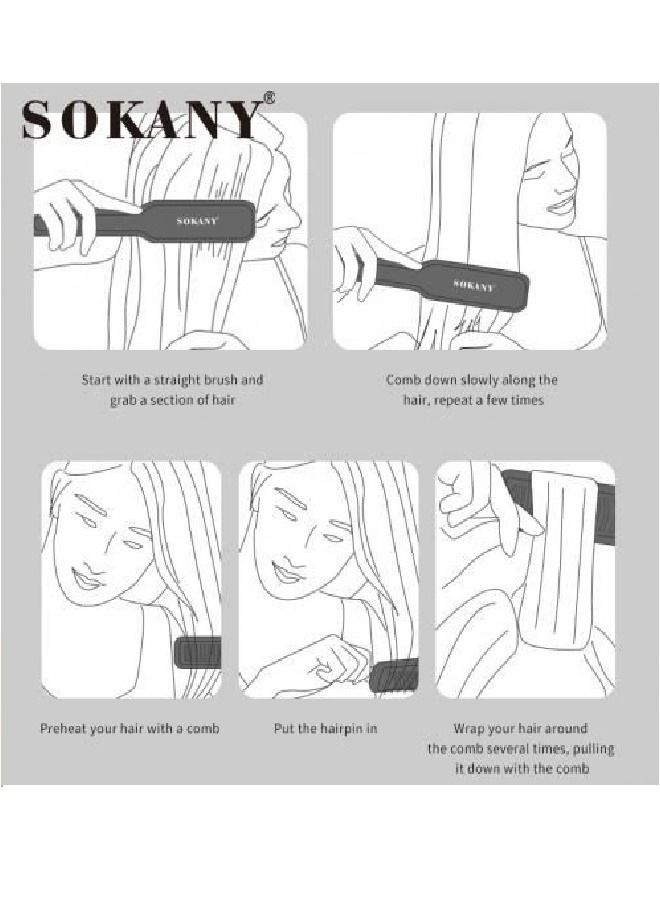 SOKANY®

SOKANY

SOKANY

Start with a straight brush and grab a section of hair

Comb down slowly along the hair, repeat a few times

Preheat your hair with a comb

Put the hairpin in

Wrap your hair around the comb several times, pulling it down with the comb