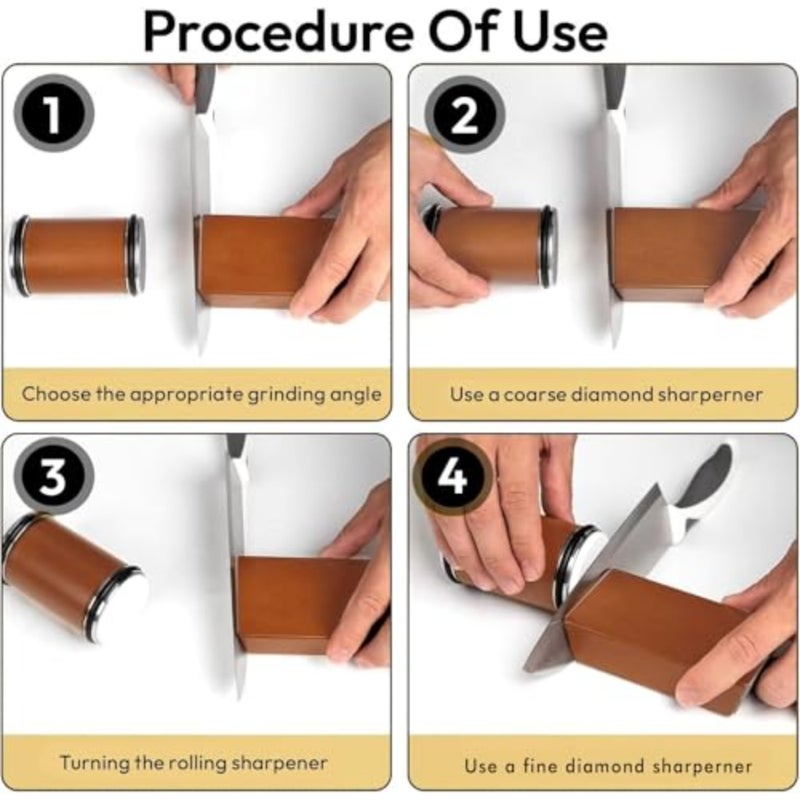 Procedure Of Use

1

Choose the appropriate grinding angle

2

Use a coarse diamond sharperner

3

Turning the rolling sharpener

4

Use a fine diamond sharperner