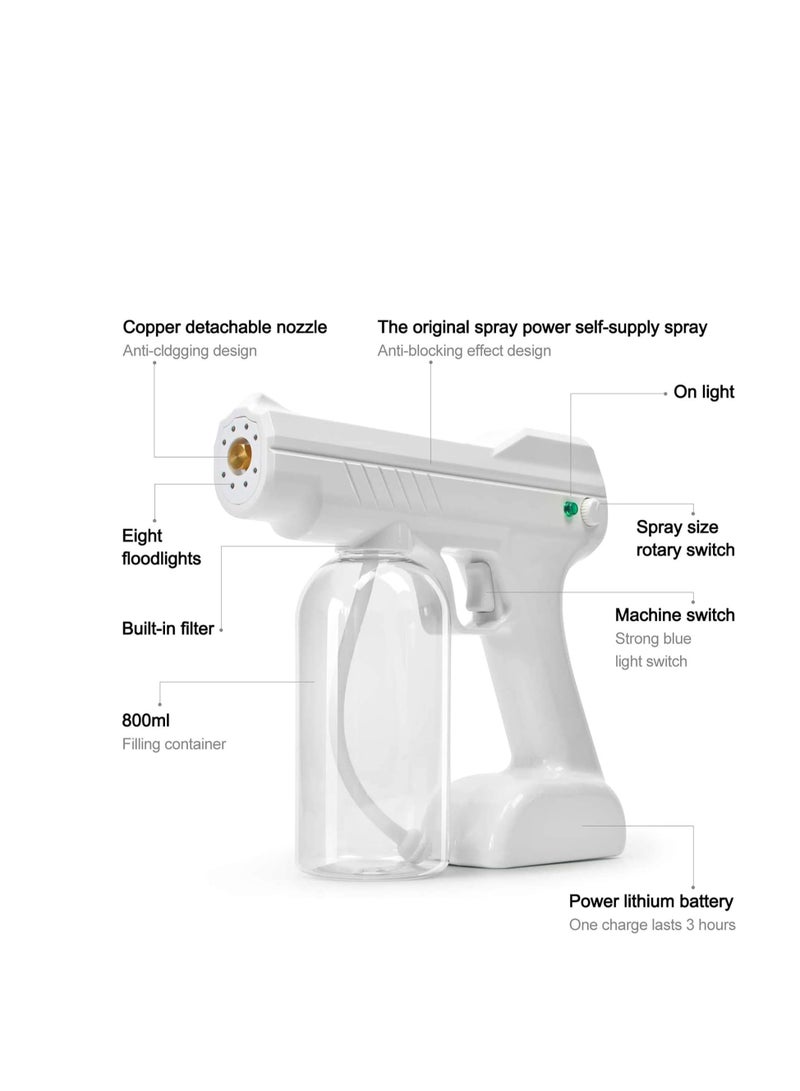 Copper detachable nozzle
Anti-cldgging design

The original spray power self-supply spray
Anti-blocking effect design

On light

Eight floodlights

Spray size rotary switch

Built-in filter

Machine switch
Strong blue light switch

800ml
Filling container

Power lithium battery
One charge lasts 3 hours