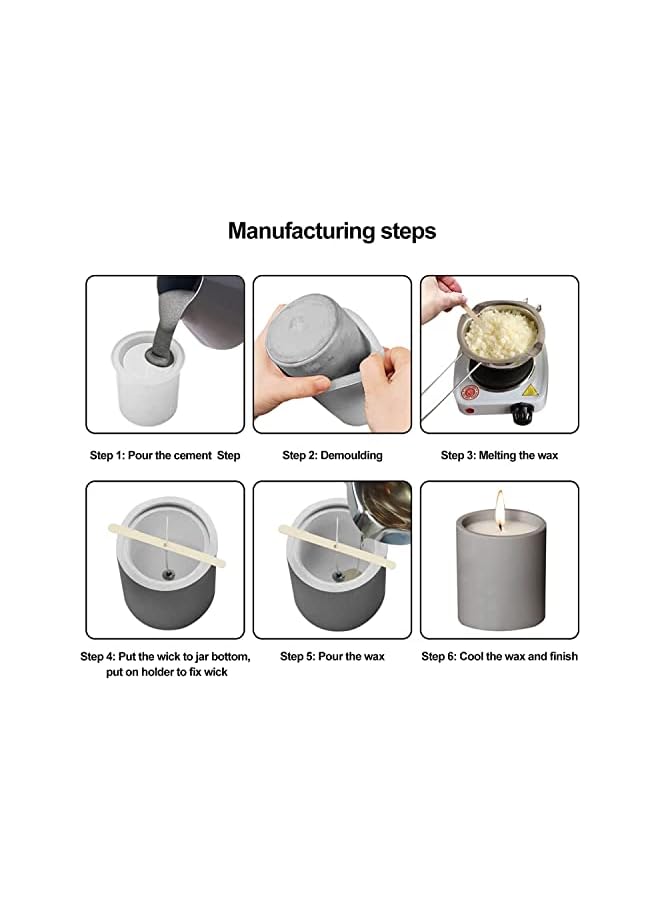 Manufacturing steps

Step 1: Pour the cement Step

Step 2: Demoulding

Step 3: Melting the wax

Step 4: Put the wick to jar bottom, put on holder to fix wick

Step 5: Pour the wax

Step 6: Cool the wax and finish