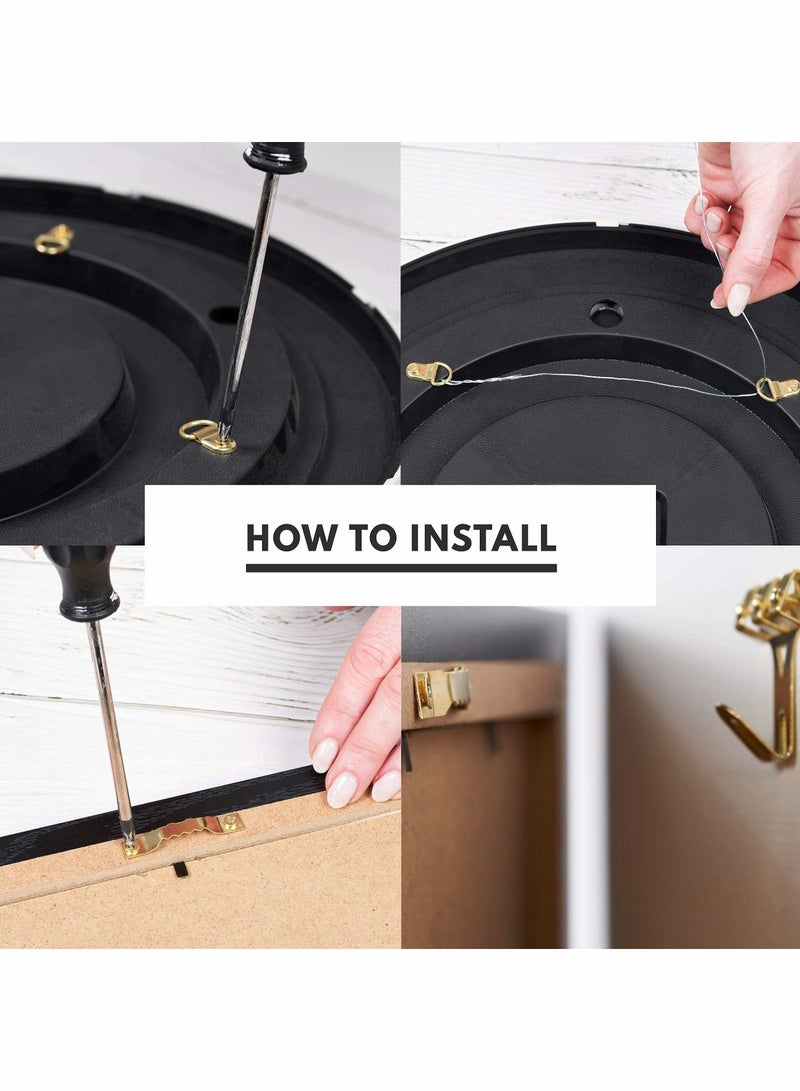 HOW TO INSTALL