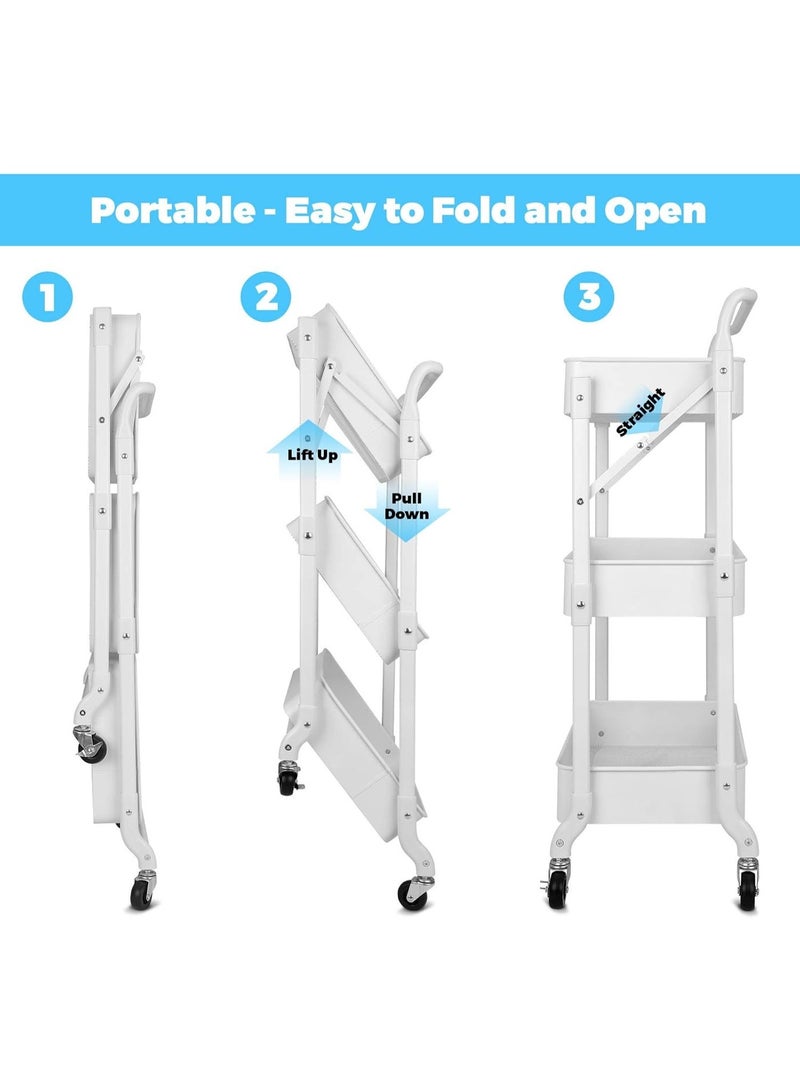 Portable - Easy to Fold and Open

1

2

Lift Up

Pull Down

3

Straight