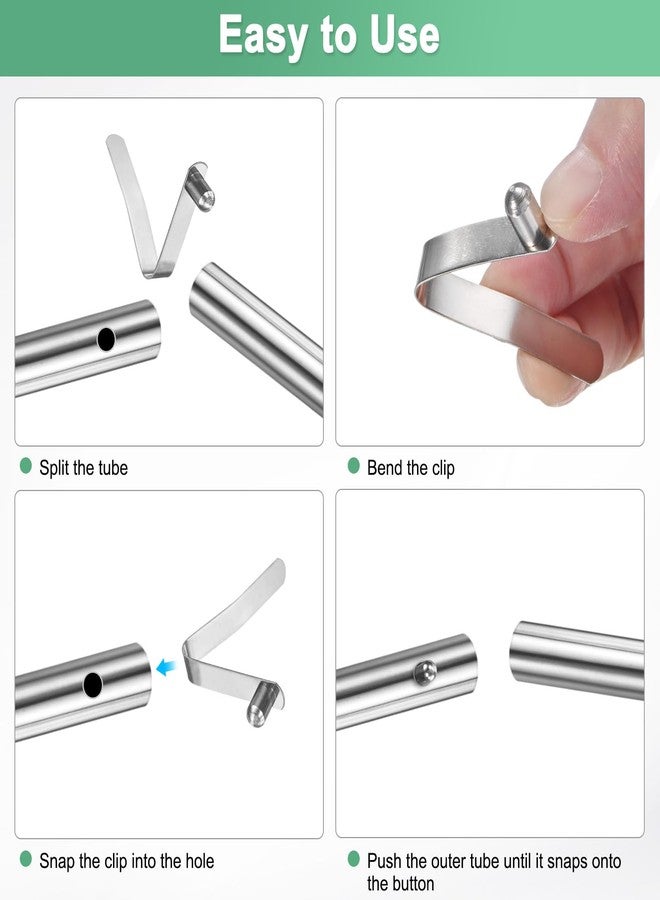 Easy to Use

Split the tube

Bend the clip

Snap the clip into the hole

Push the outer tube until it snaps onto the button