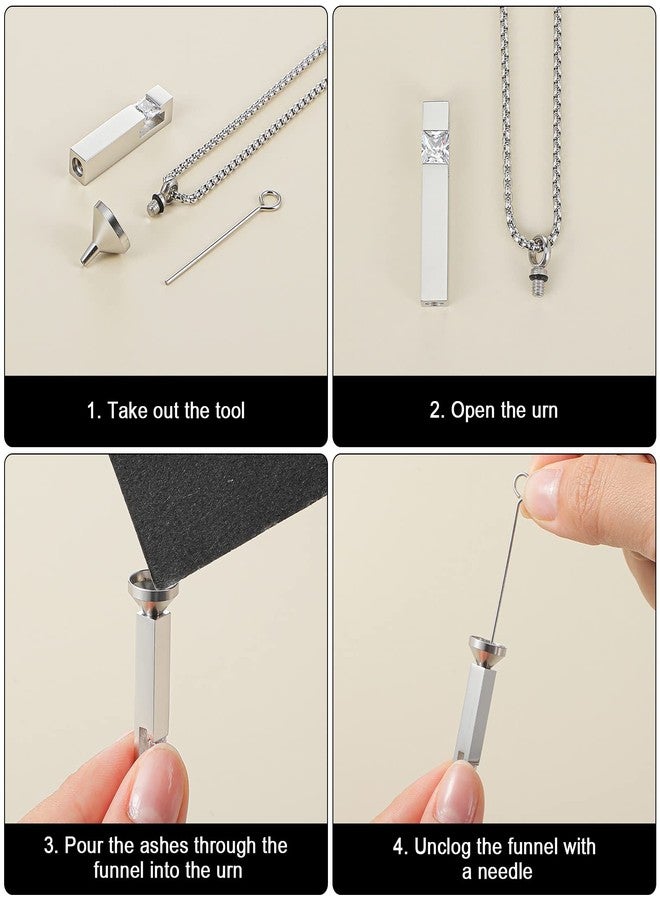 1. Take out the tool

2. Open the urn

3. Pour the ashes through the funnel into the urn

4. Unclog the funnel with a needle