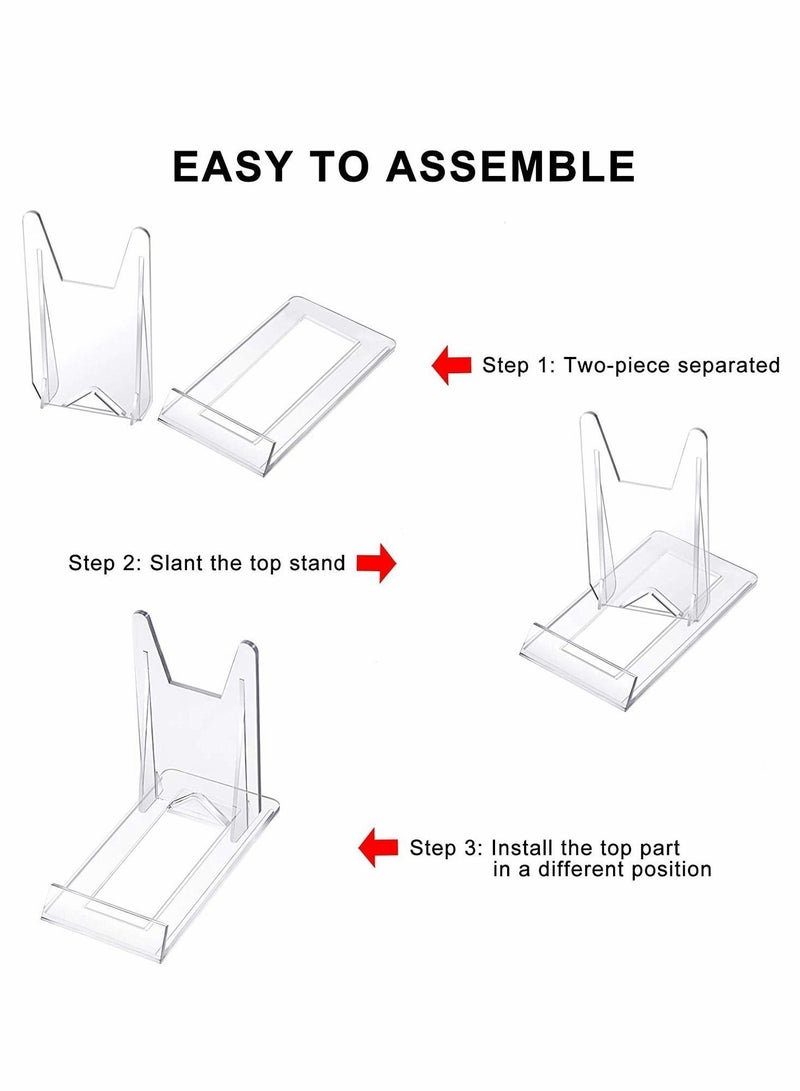 EASY TO ASSEMBLE

Step 1: Two-piece separated

Step 2: Slant the top stand

Step 3: Install the top part in a different position