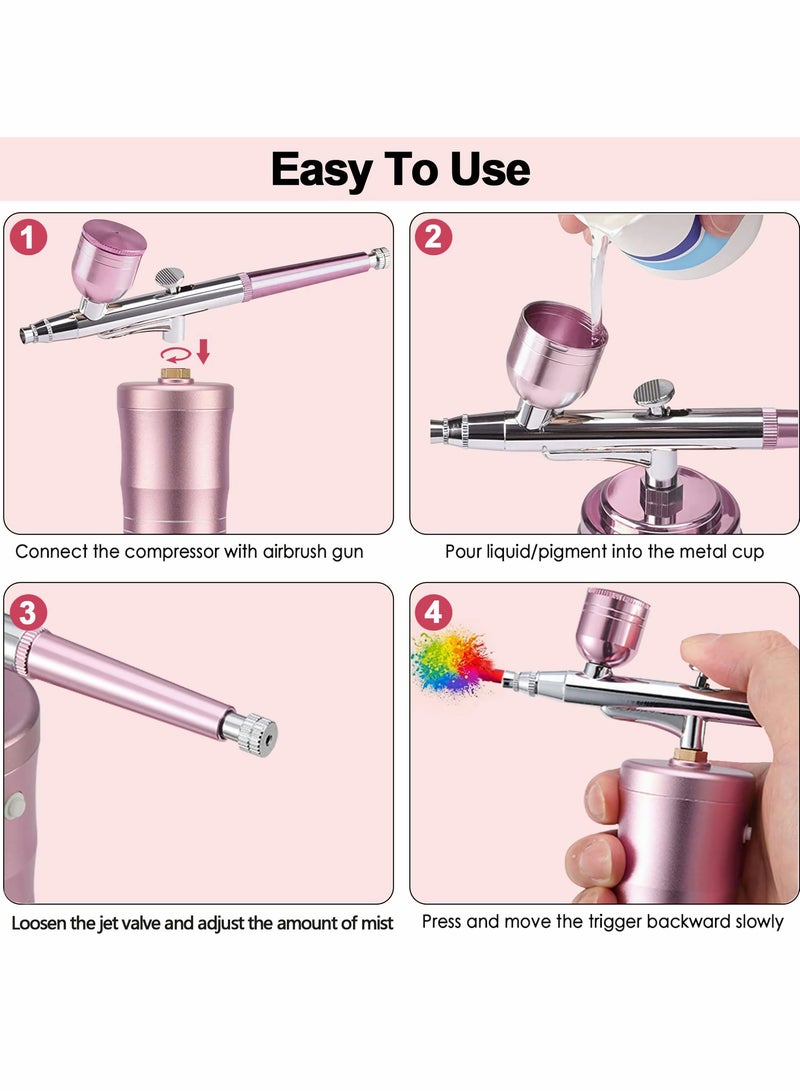 Easy To Use

1

Connect the compressor with airbrush gun

2

Pour liquid/pigment into the metal cup

3

Loosen the jet valve and adjust the amount of mist

4

Press and move the trigger backward slowly