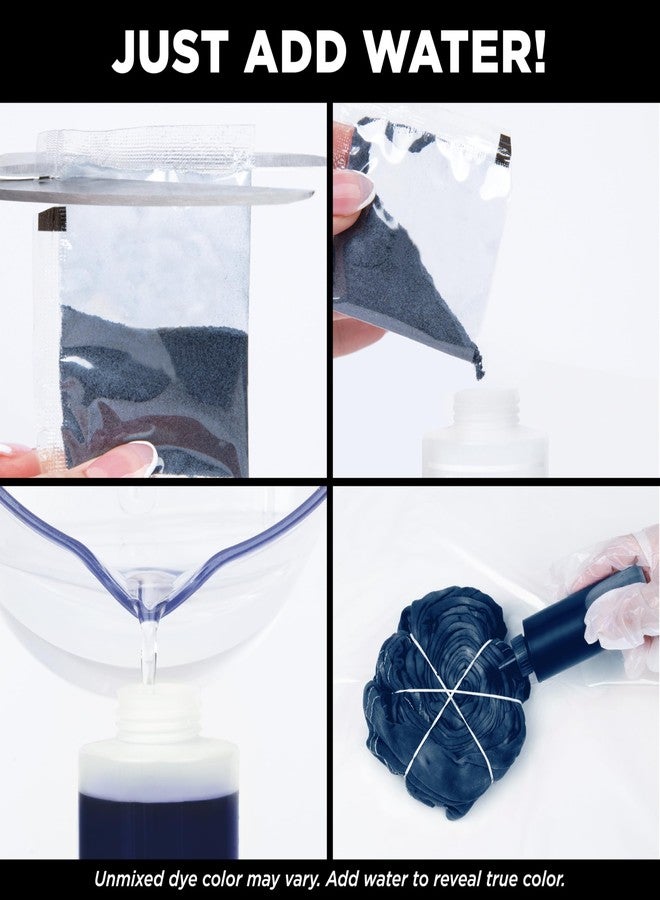 JUST ADD WATER!

Unmixed dye color may vary. Add water to reveal true color.