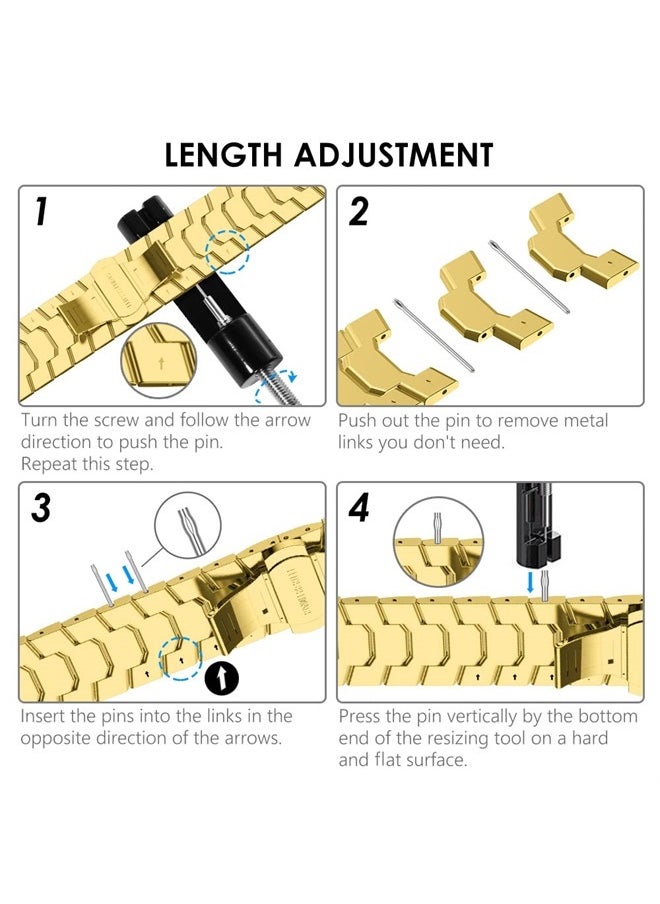 LENGTH ADJUSTMENT

1

Turn the screw and follow the arrow direction to push the pin.
Repeat this step.

2

Push out the pin to remove metal links you don't need.

3

Insert the pins into the links in the opposite direction of the arrows.

4

Press the pin vertically by the bottom end of the resizing tool on a hard and flat surface.