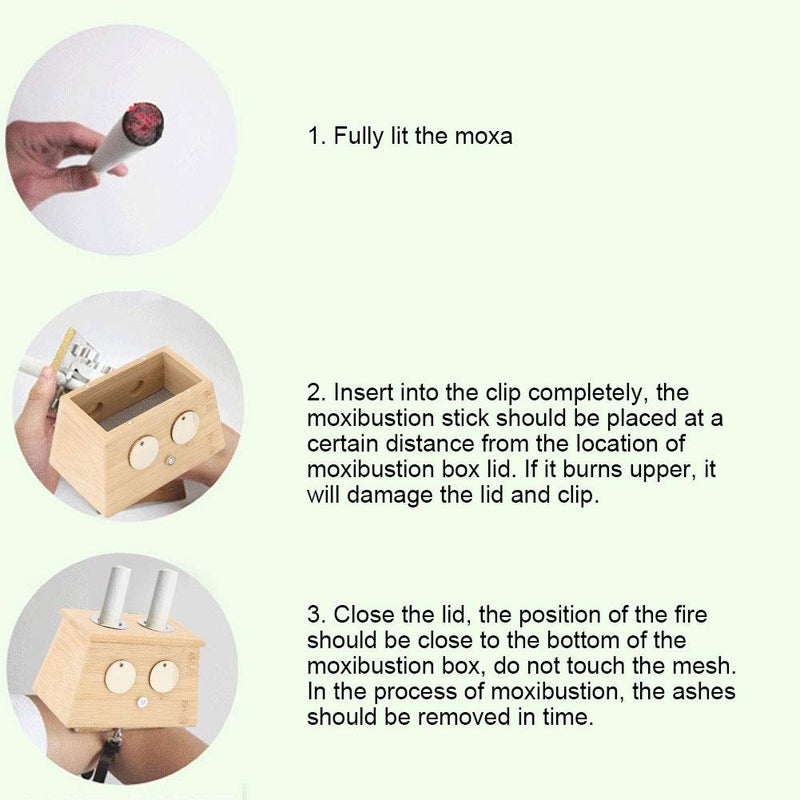 1. Fully lit the moxa

2. Insert into the clip completely, the moxibustion stick should be placed at a certain distance from the location of moxibustion box lid. If it burns upper, it will damage the lid and clip.

3. Close the lid, the position of the fire should be close to the bottom of the moxibustion box, do not touch the mesh. In the process of moxibustion, the ashes should be removed in time.