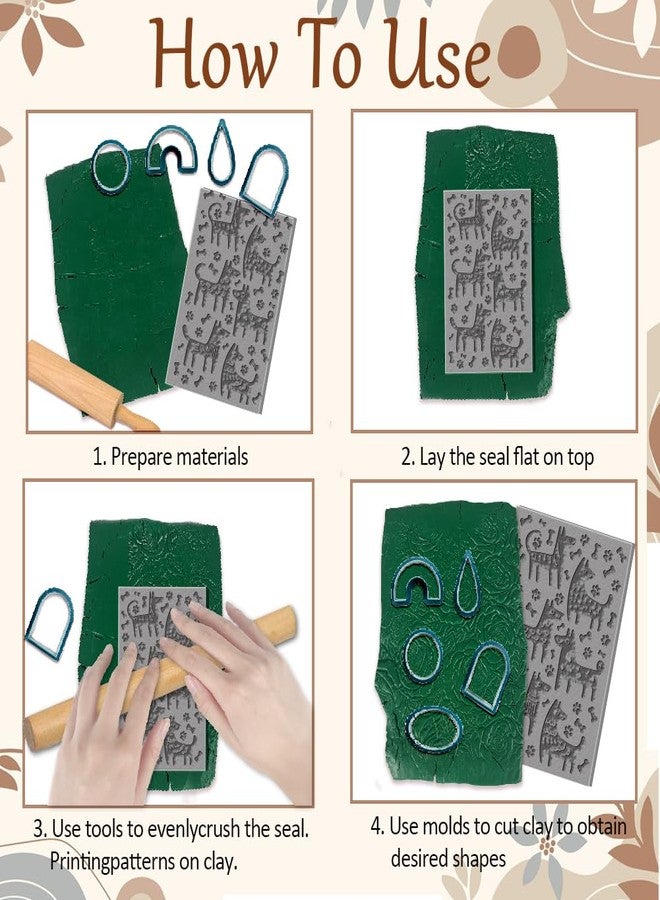 How To Use

1. Prepare materials

2. Lay the seal flat on top

3. Use tools to evenlycrush the seal. Printingpatterns on clay.

4. Use molds to cut clay to obtain desired shapes