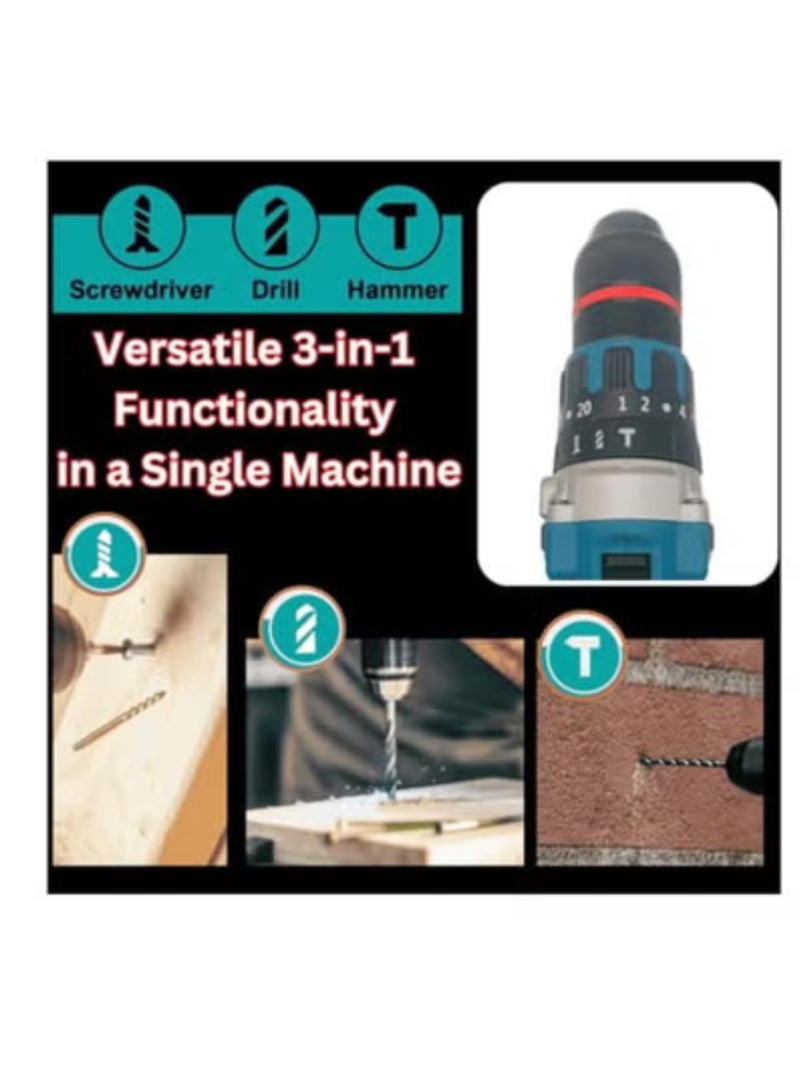 Screwdriver Drill Hammer

Versatile 3-in-1 Functionality in a Single Machine

20 1 2 4

T