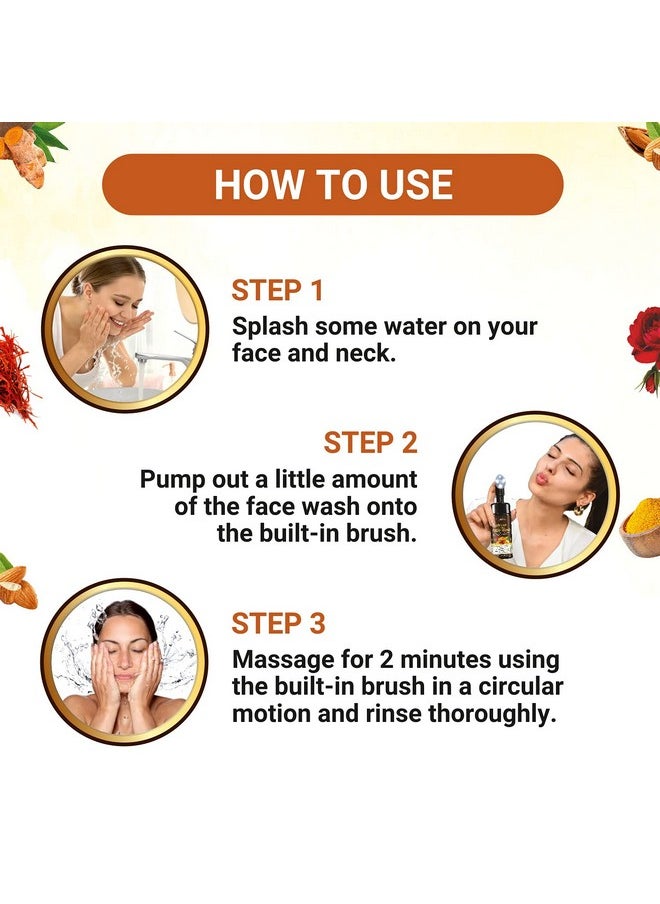 HOW TO USE

STEP 1
Splash some water on your face and neck.

STEP 2
Pump out a little amount of the face wash onto the built-in brush.

STEP 3
Massage for 2 minutes using the built-in brush in a circular motion and rinse thoroughly.