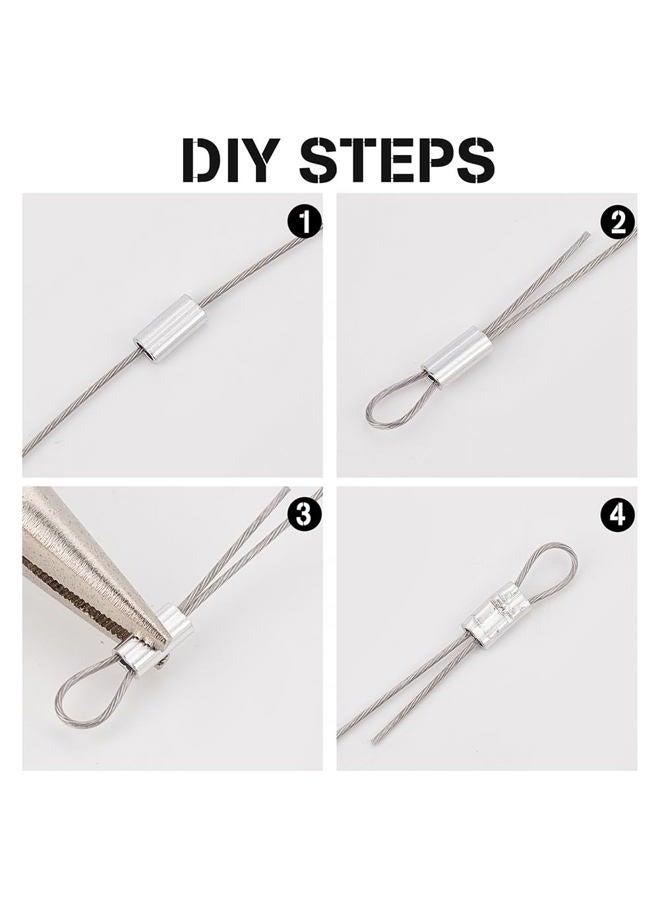 DIY STEPS

1

2

3

4