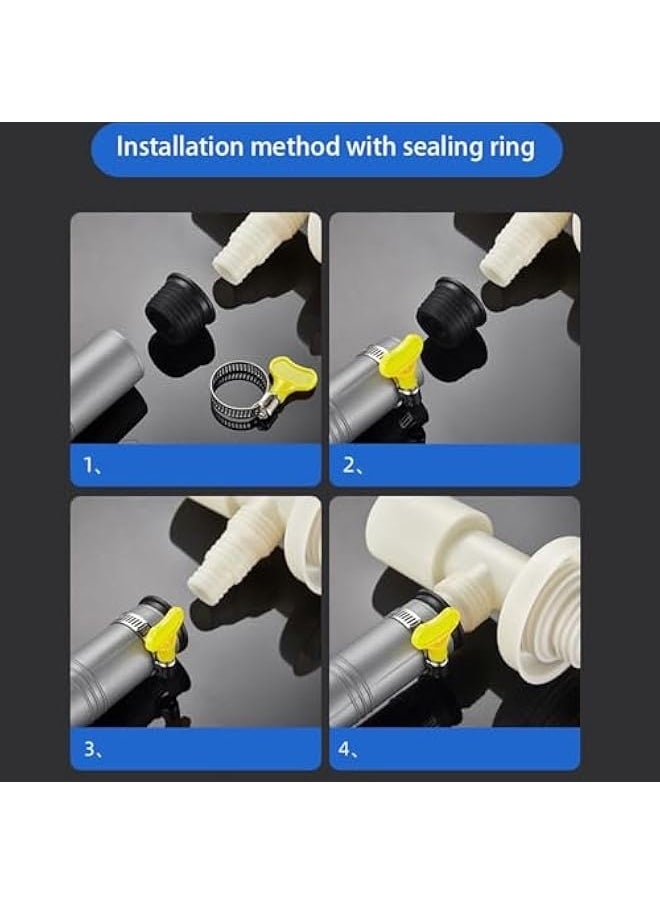 Installation method with sealing ring

1、

2、

3、

4、