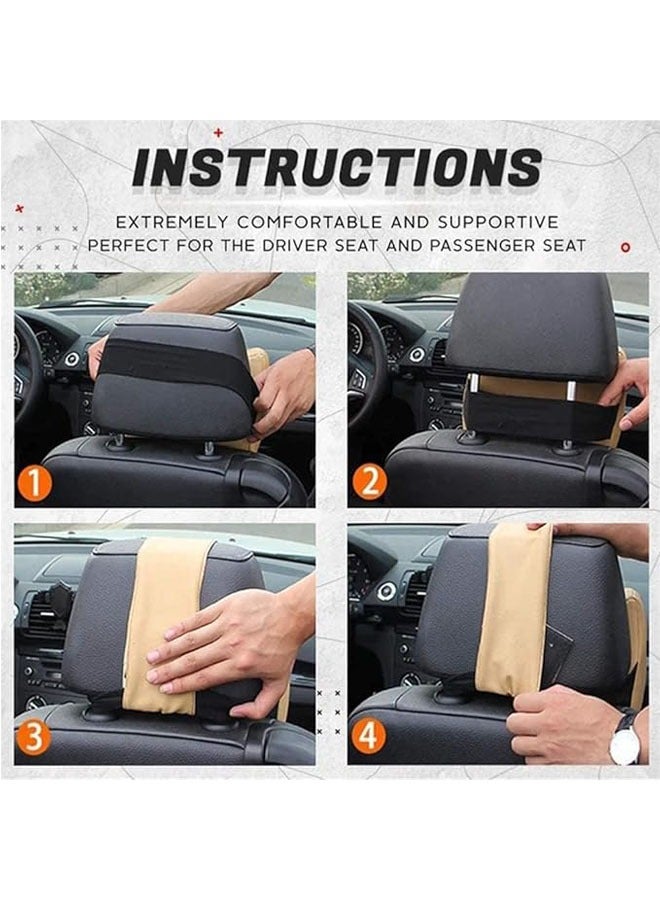 INSTRUCTIONS

EXTREMELY COMFORTABLE AND SUPPORTIVE
PERFECT FOR THE DRIVER SEAT AND PASSENGER SEAT

1

2

3

4