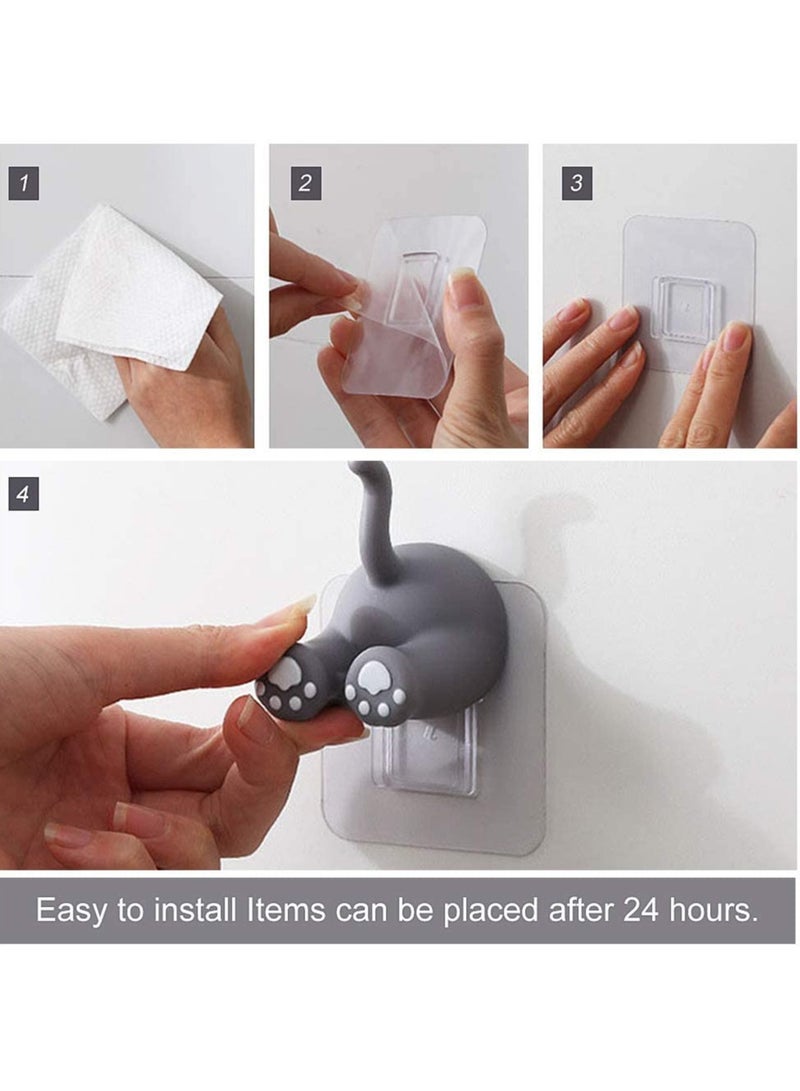 1

2

3

4

Easy to install Items can be placed after 24 hours.