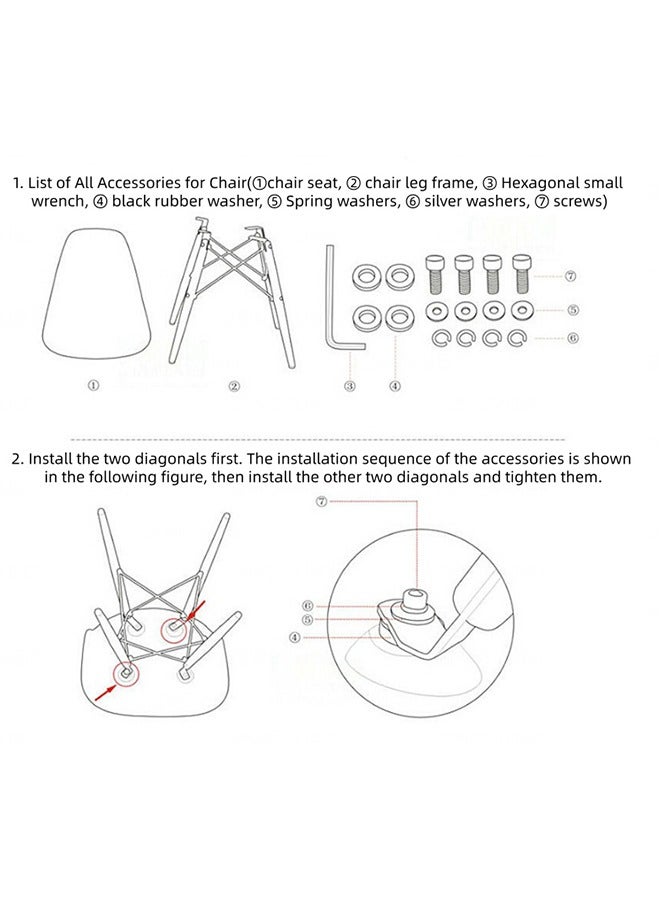 1. List of All Accessories for Chair(①chair seat, ② chair leg frame, ③ Hexagonal small wrench, ④ black rubber washer, ⑤ Spring washers, ⑥ silver washers, ⑦ screws)

⑦
⑤
⑥
①
②
③
④

2. Install the two diagonals first. The installation sequence of the accessories is shown in the following figure, then install the other two diagonals and tighten them.

⑦
⑥
⑤
④