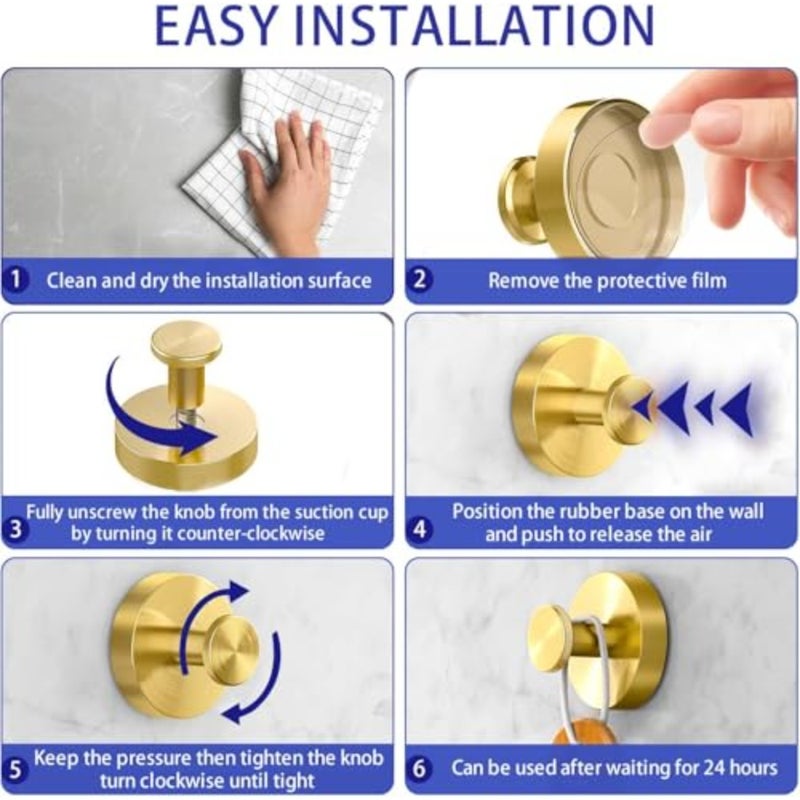 EASY INSTALLATION

1 Clean and dry the installation surface

2 Remove the protective film

3 Fully unscrew the knob from the suction cup by turning it counter-clockwise

4 Position the rubber base on the wall and push to release the air

5 Keep the pressure then tighten the knob turn clockwise until tight

6 Can be used after waiting for 24 hours