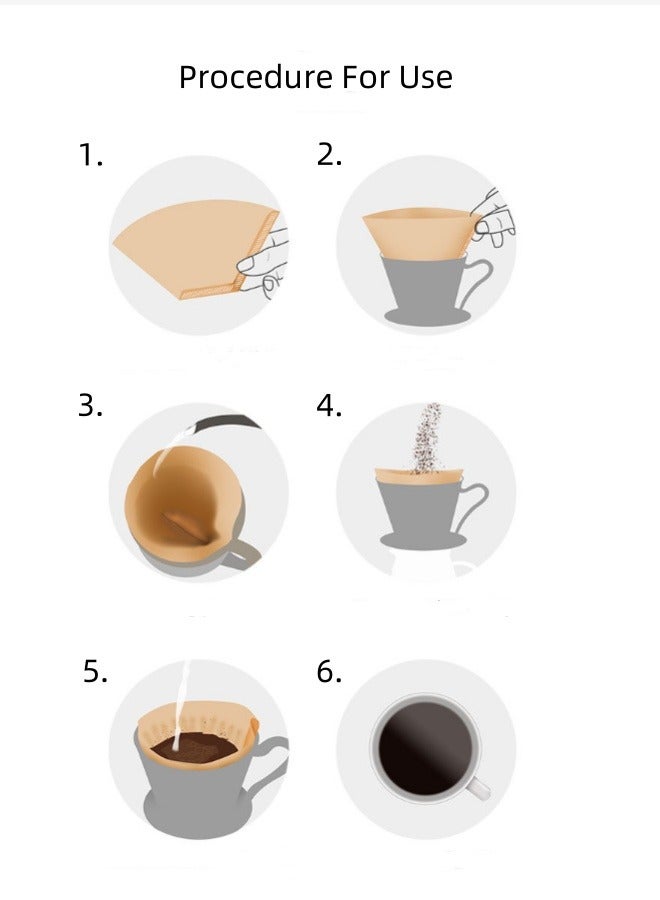 Procedure For Use

1.

2.

3.

4.

5.

6.