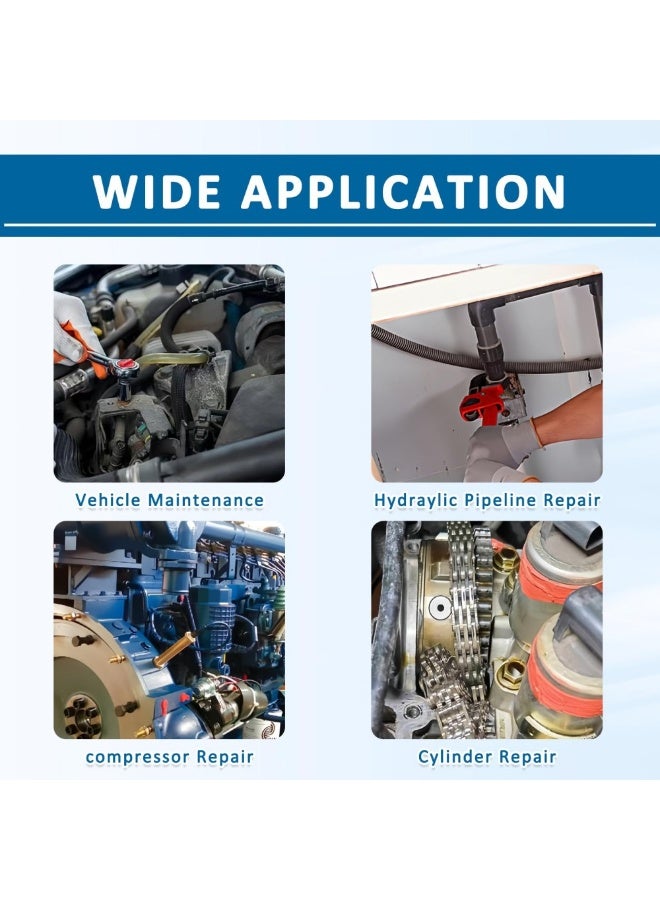 WIDE APPLICATION

Vehicle Maintenance

Hydraylic Pipeline Repair

compressor Repair

Cylinder Repair