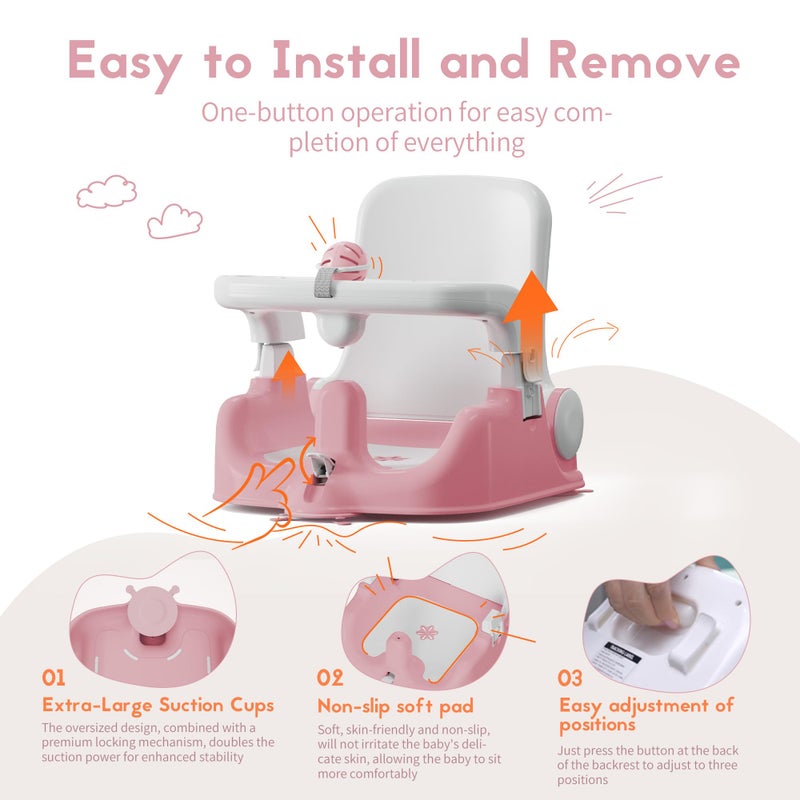 Easy to Install and Remove

One-button operation for easy completion of everything

01
Extra-Large Suction Cups
The oversized design, combined with a premium locking mechanism, doubles the suction power for enhanced stability

02
Non-slip soft pad
Soft, skin-friendly and non-slip, will not irritate the baby's delicate skin, allowing the baby to sit more comfortably

03
Easy adjustment of positions
Just press the button at the back of the backrest to adjust to three positions