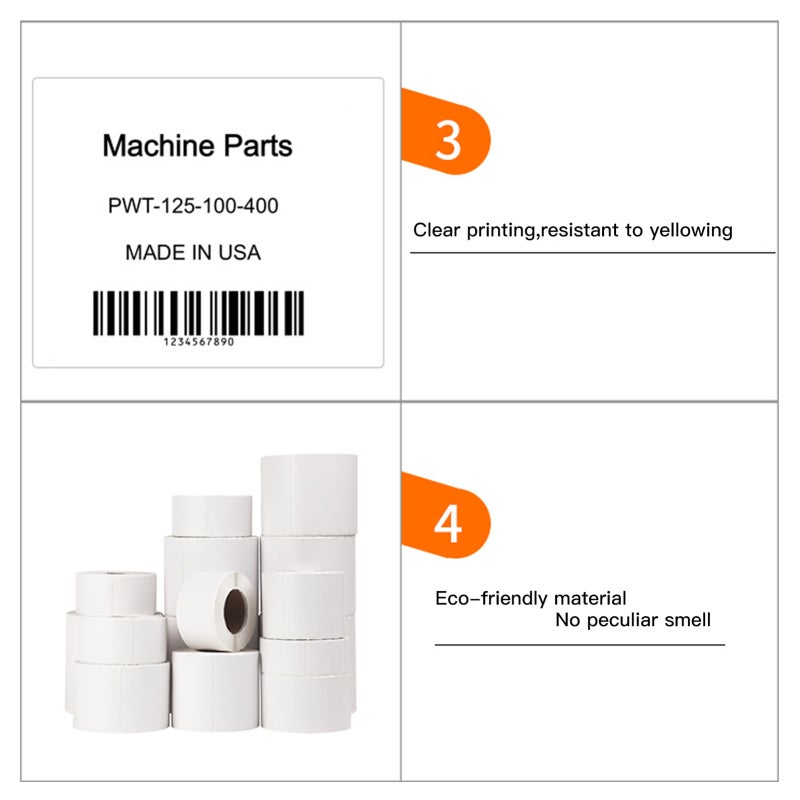 Machine Parts

PWT-125-100-400

MADE IN USA

1234567890

3

Clear printing,resistant to yellowing

4

Eco-friendly material
No peculiar smell