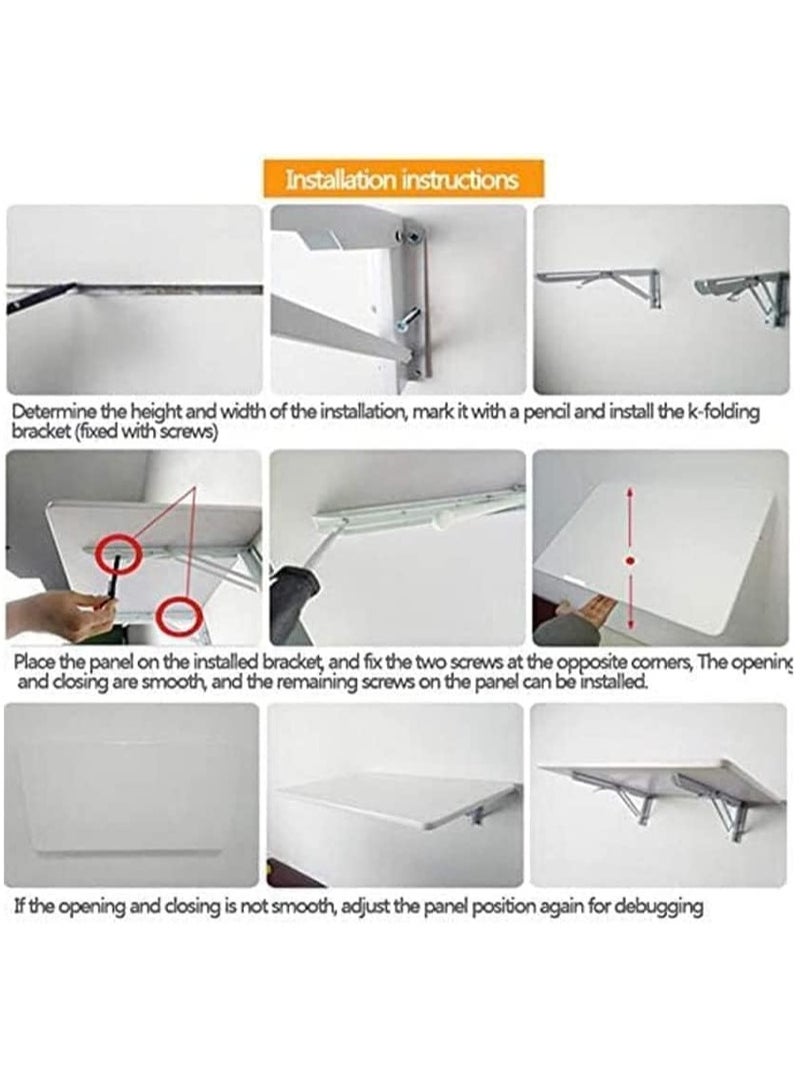 Installation instructions

Determine the height and width of the installation, mark it with a pencil and install the k-folding bracket (fixed with screws)

Place the panel on the installed bracket, and fix the two screws at the opposite corners, The opening and closing are smooth, and the remaining screws on the panel can be installed.

If the opening and closing is not smooth, adjust the panel position again for debugging