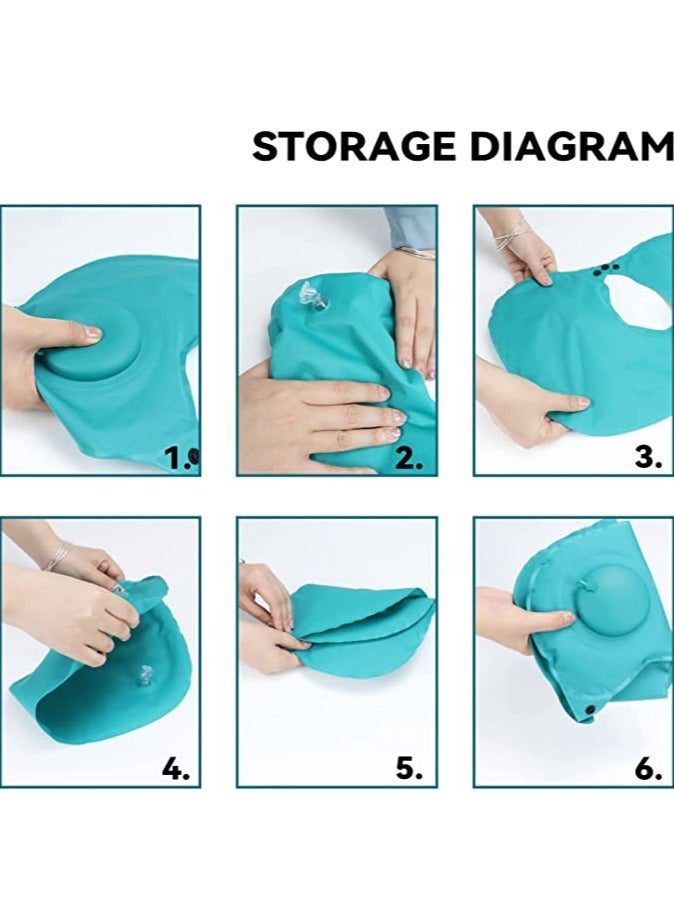 STORAGE DIAGRAM

1.

2.

3.

4.

5.

6.