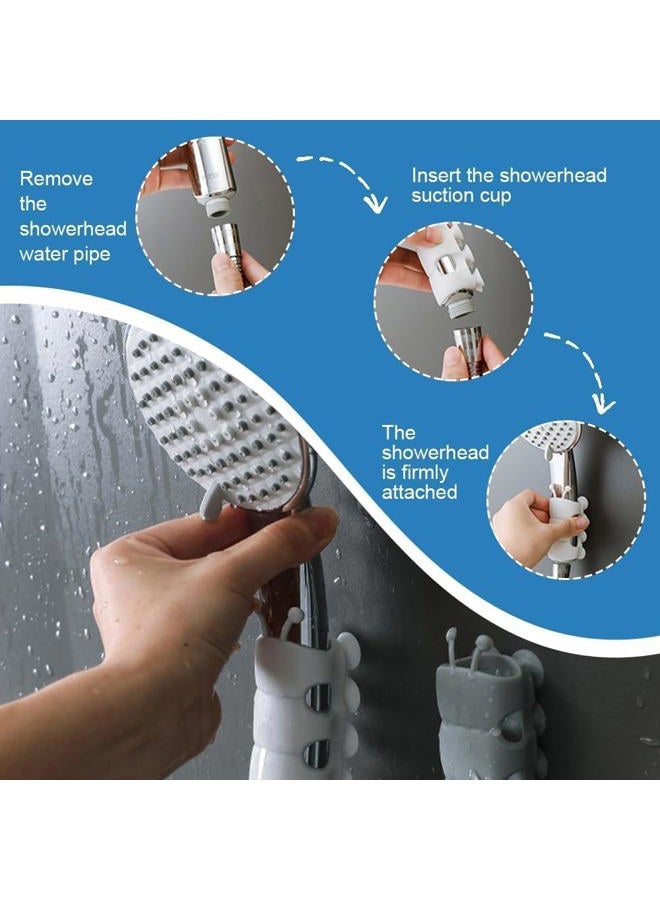 Remove the showerhead water pipe

Insert the showerhead suction cup

The showerhead is firmly attached