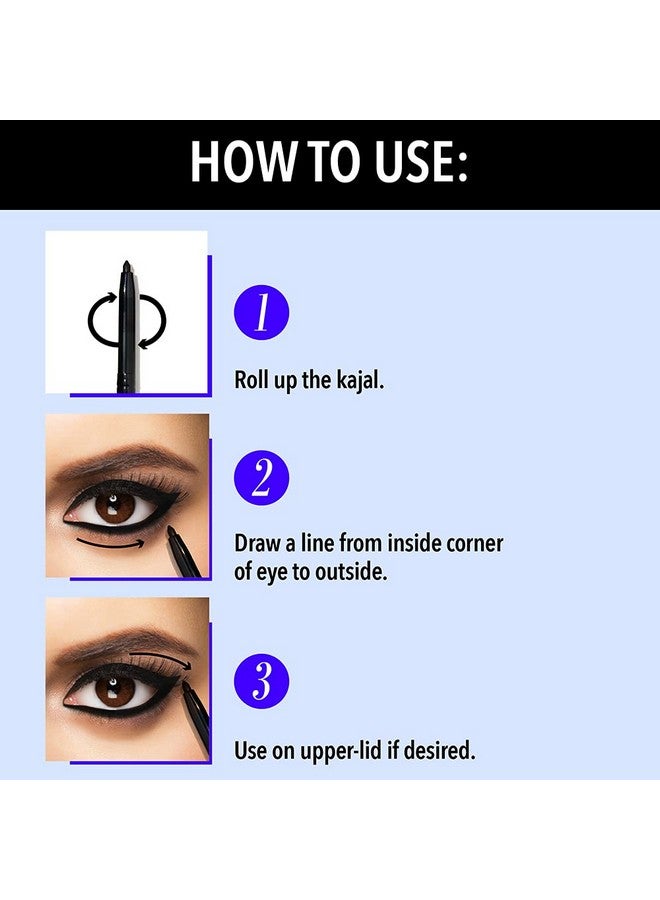 HOW TO USE:

1

Roll up the kajal.

2

Draw a line from inside corner of eye to outside.

3

Use on upper-lid if desired.