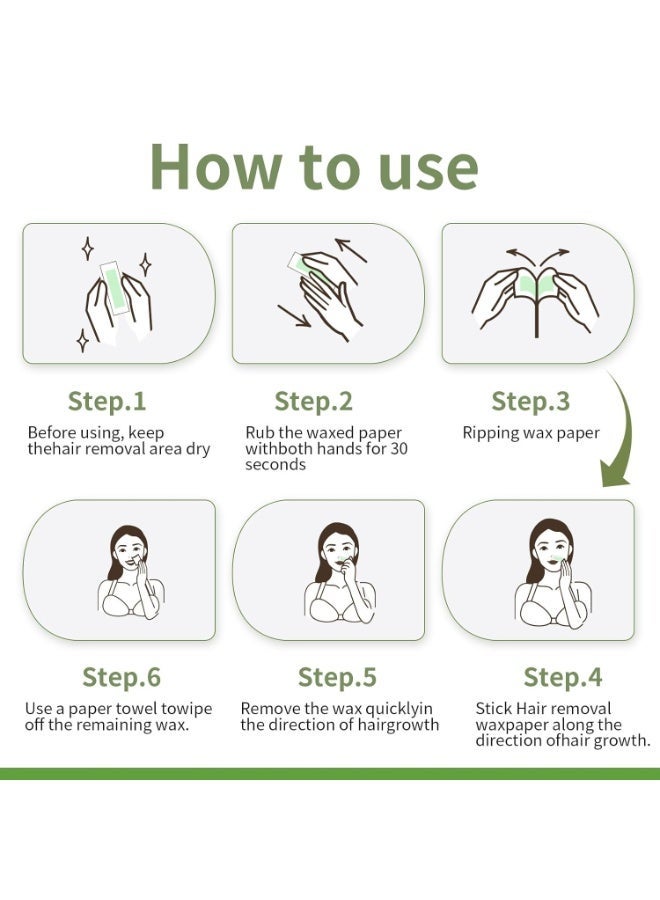 How to use

Step.1
Before using, keep thehair removal area dry

Step.2
Rub the waxed paper withboth hands for 30 seconds

Step.3
Ripping wax paper

Step.6
Use a paper towel towipe off the remaining wax.

Step.5
Remove the wax quicklyin the direction of hairgrowth

Step.4
Stick Hair removal waxpaper along the direction ofhair growth.