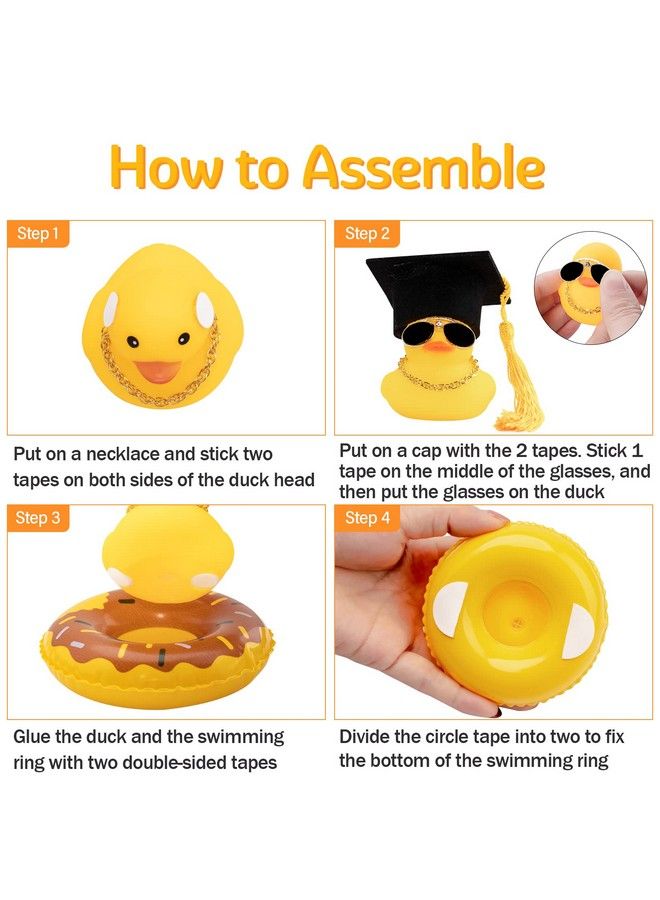 How to Assemble

Step 1

Put on a necklace and stick two tapes on both sides of the duck head

Step 2

Put on a cap with the 2 tapes. Stick 1 tape on the middle of the glasses, and then put the glasses on the duck

Step 3

Glue the duck and the swimming ring with two double-sided tapes

Step 4

Divide the circle tape into two to fix the bottom of the swimming ring