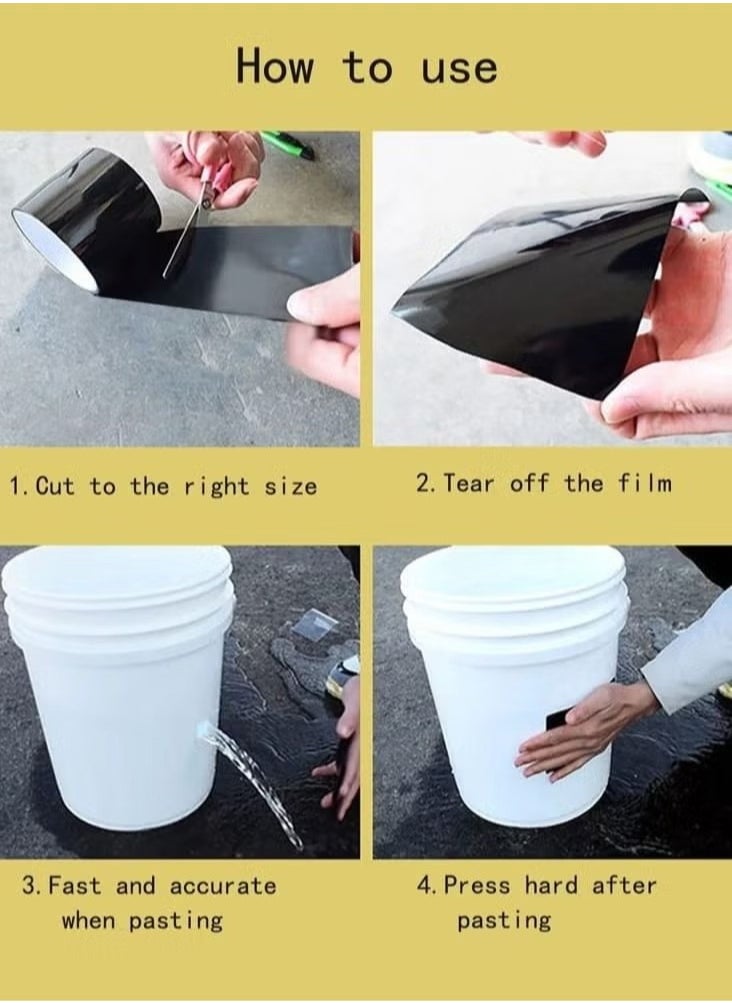 How to use

1. Cut to the right size

2. Tear off the film

3. Fast and accurate when pasting

4. Press hard after pasting