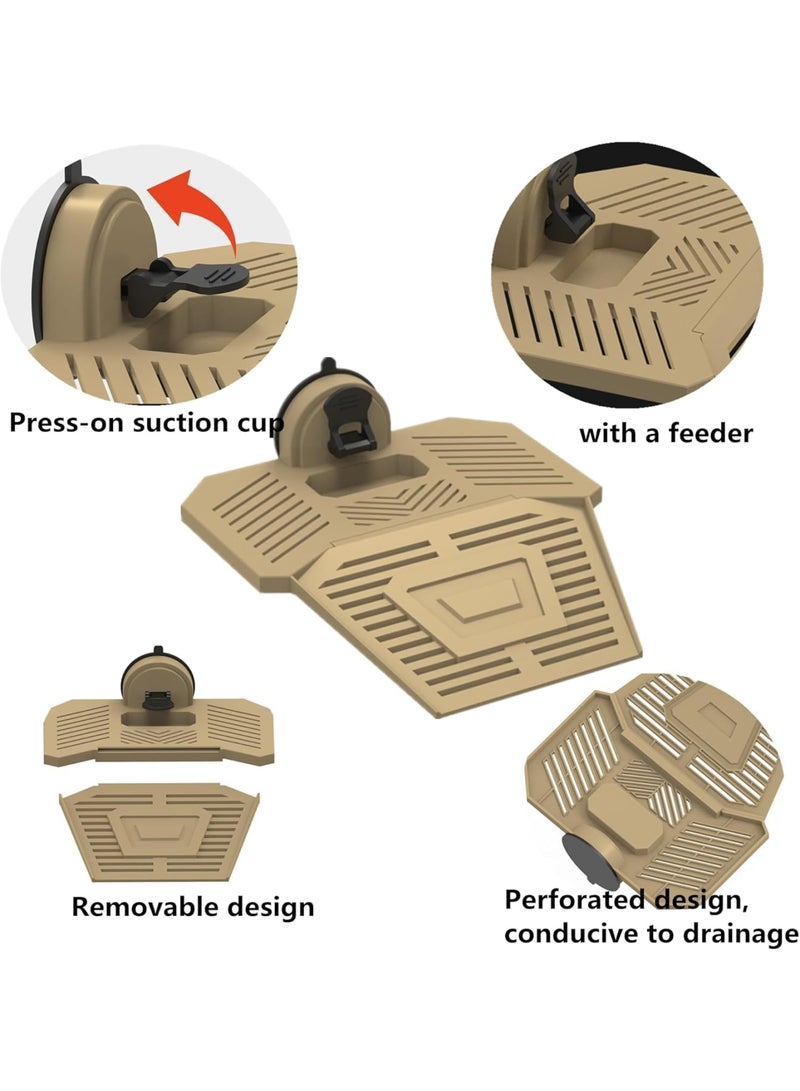 Press-on suction cup

with a feeder

Removable design

Perforated design, conducive to drainage