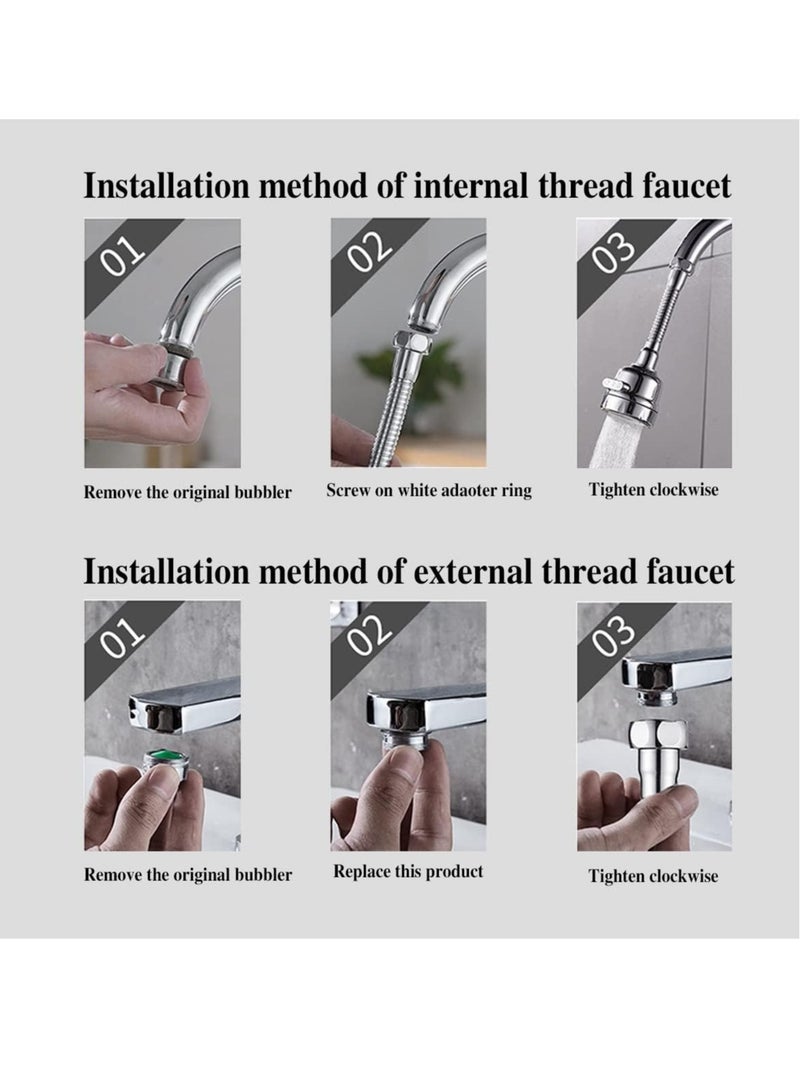 Installation method of internal thread faucet

01

Remove the original bubbler

02

Screw on white adaoter ring

03

Tighten clockwise

Installation method of external thread faucet

01

Remove the original bubbler

02

Replace this product

03

Tighten clockwise