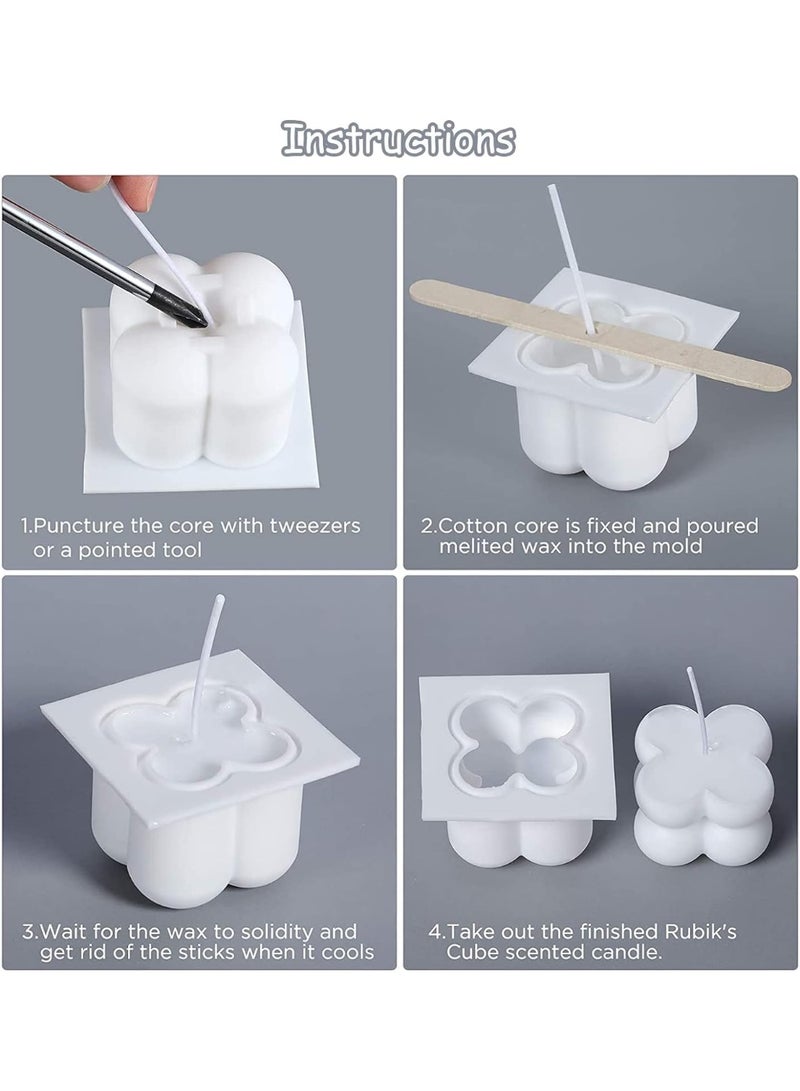 Instructions

1.Puncture the core with tweezers or a pointed tool

2.Cotton core is fixed and poured melited wax into the mold

3.Wait for the wax to solidity and get rid of the sticks when it cools

4.Take out the finished Rubik's Cube scented candle.