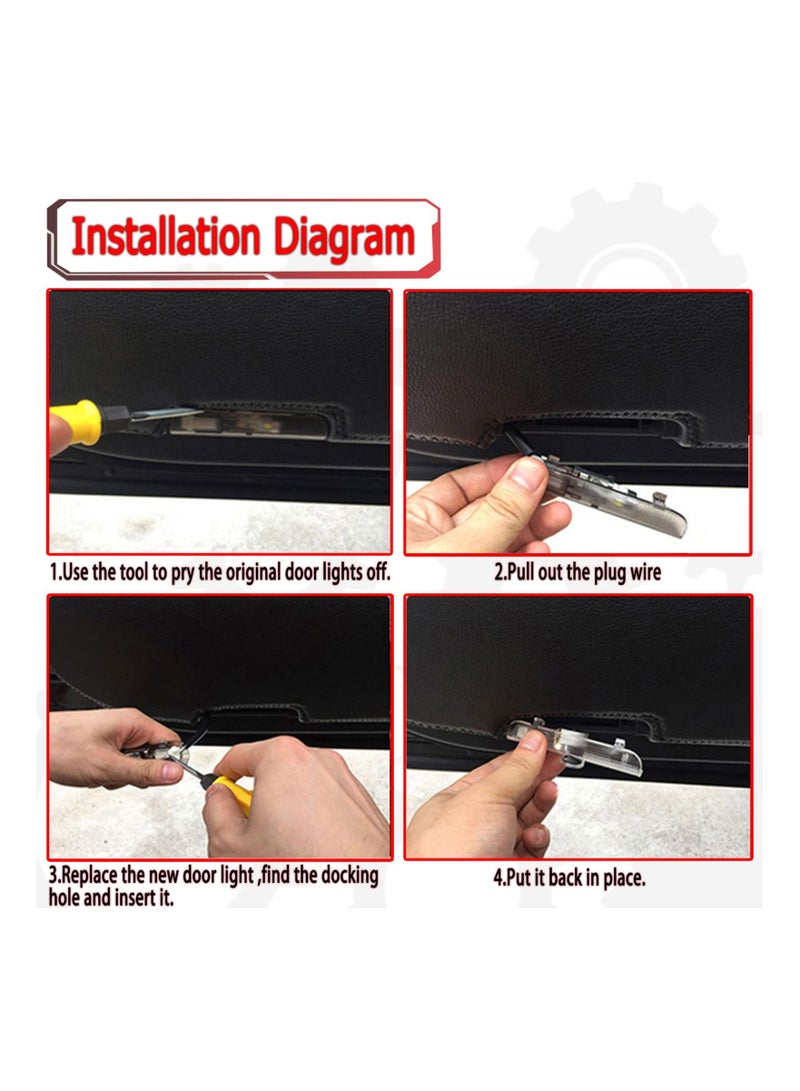 Installation Diagram

1.Use the tool to pry the original door lights off.

2.Pull out the plug wire

3.Replace the new door light ,find the docking hole and insert it.

4.Put it back in place.