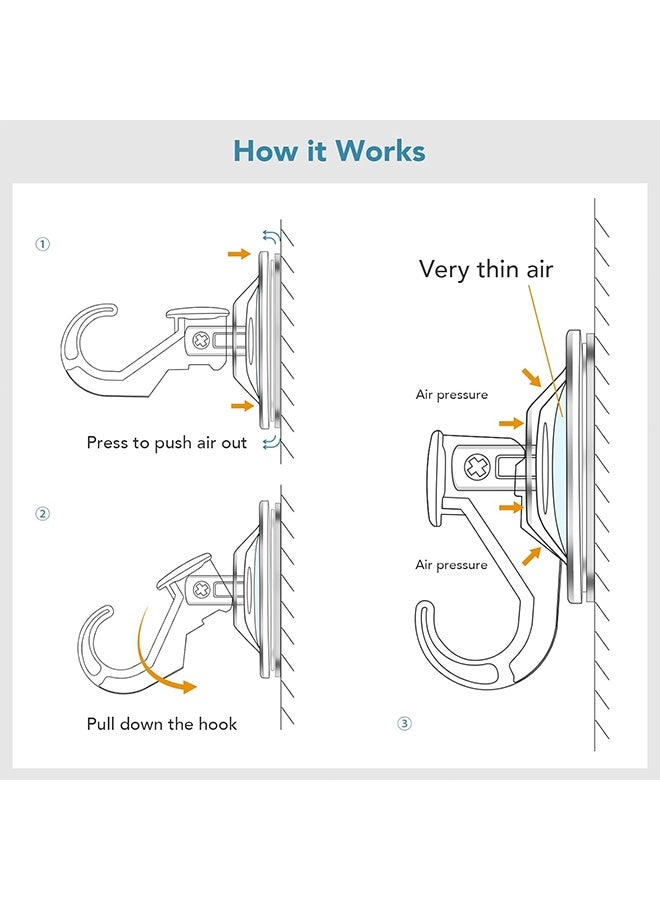 How it Works

①

Press to push air out

②

Pull down the hook

Very thin air

Air pressure

Air pressure

③