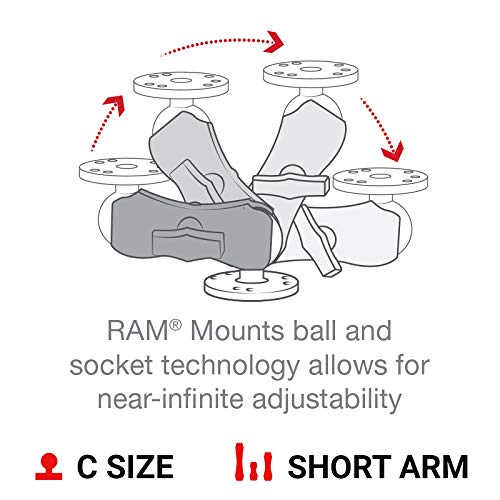 RAM® Mounts ball and socket technology allows for near-infinite adjustability

C SIZE

SHORT ARM