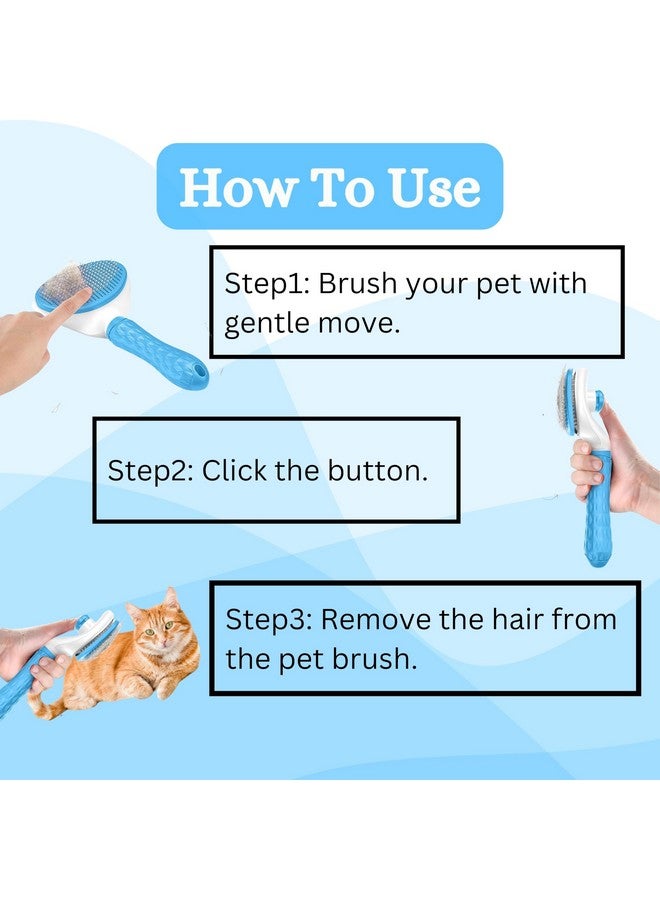 How To Use

Step1: Brush your pet with gentle move.

Step2: Click the button.

Step3: Remove the hair from the pet brush.