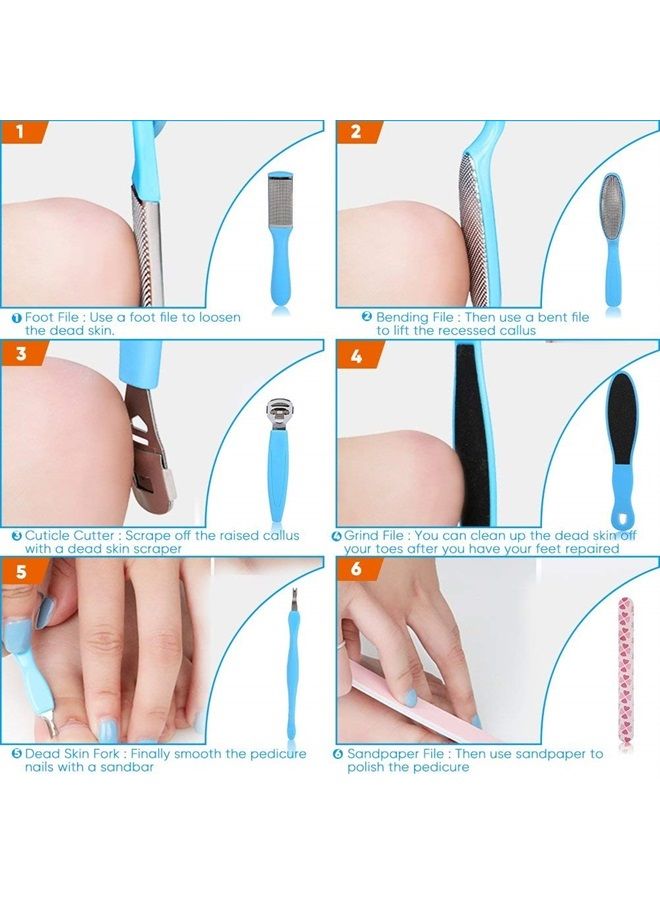 1

❶ Foot File : Use a foot file to loosen the dead skin.

2

❷ Bending File : Then use a bent file to lift the recessed callus

3

❸ Cuticle Cutter : Scrape off the raised callus with a dead skin scraper

4

❹ Grind File : You can clean up the dead skin off your toes after you have your feet repaired

5

❺ Dead Skin Fork : Finally smooth the pedicure nails with a sandbar

6

❻ Sandpaper File : Then use sandpaper to polish the pedicure