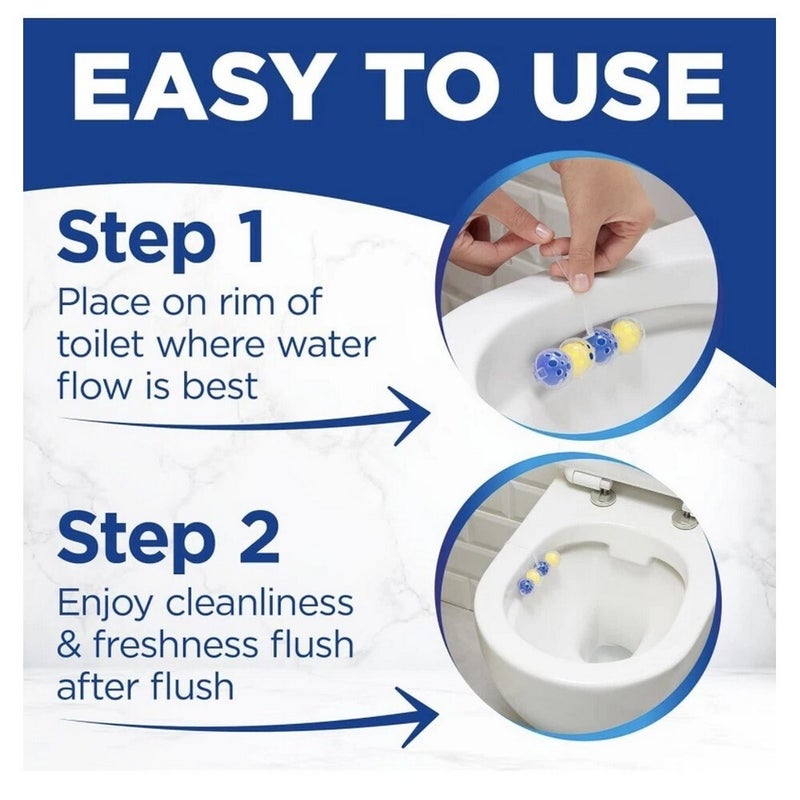 EASY TO USE

Step 1
Place on rim of toilet where water flow is best

Step 2
Enjoy cleanliness & freshness flush after flush