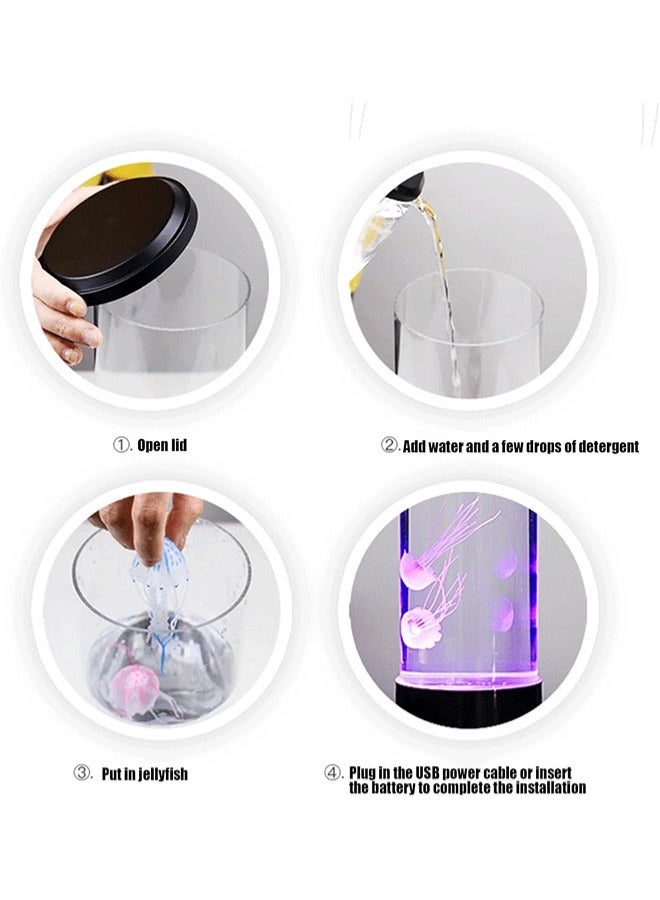 ①. Open lid

②. Add water and a few drops of detergent

③. Put in jellyfish

④. Plug in the USB power cable or insert the battery to complete the installation