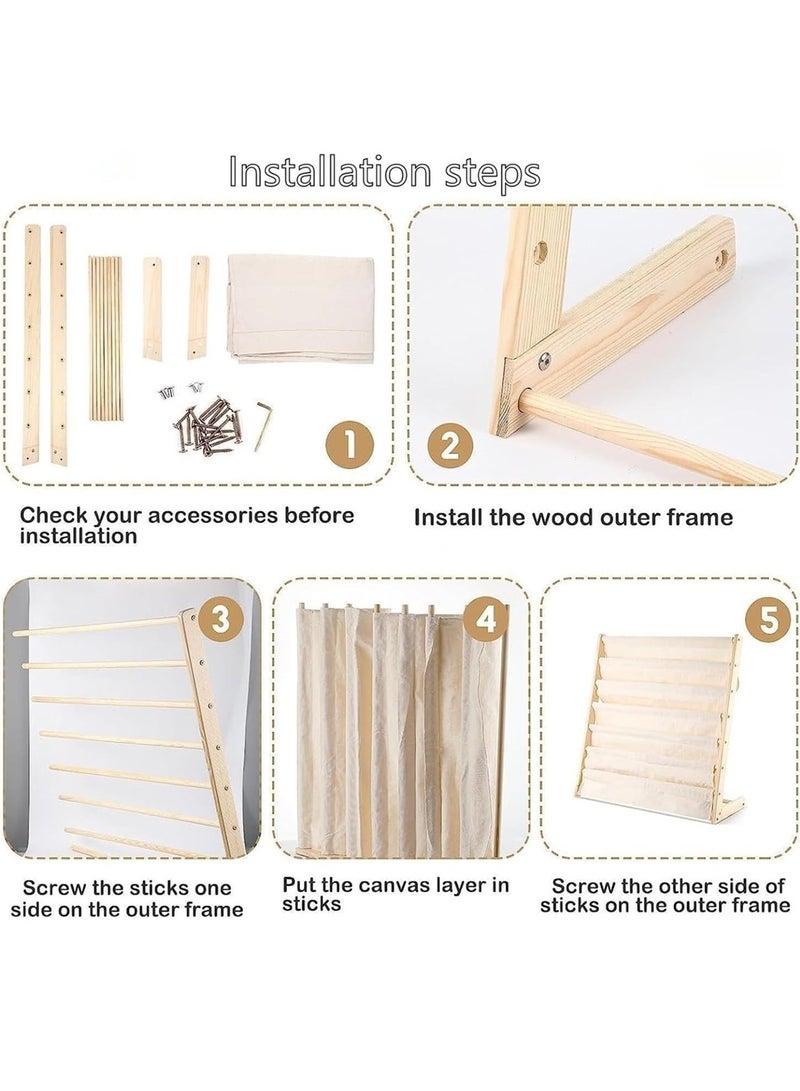 Installation steps

1

Check your accessories before installation

2

Install the wood outer frame

3

Screw the sticks one side on the outer frame

4

Put the canvas layer in sticks

5

Screw the other side of sticks on the outer frame