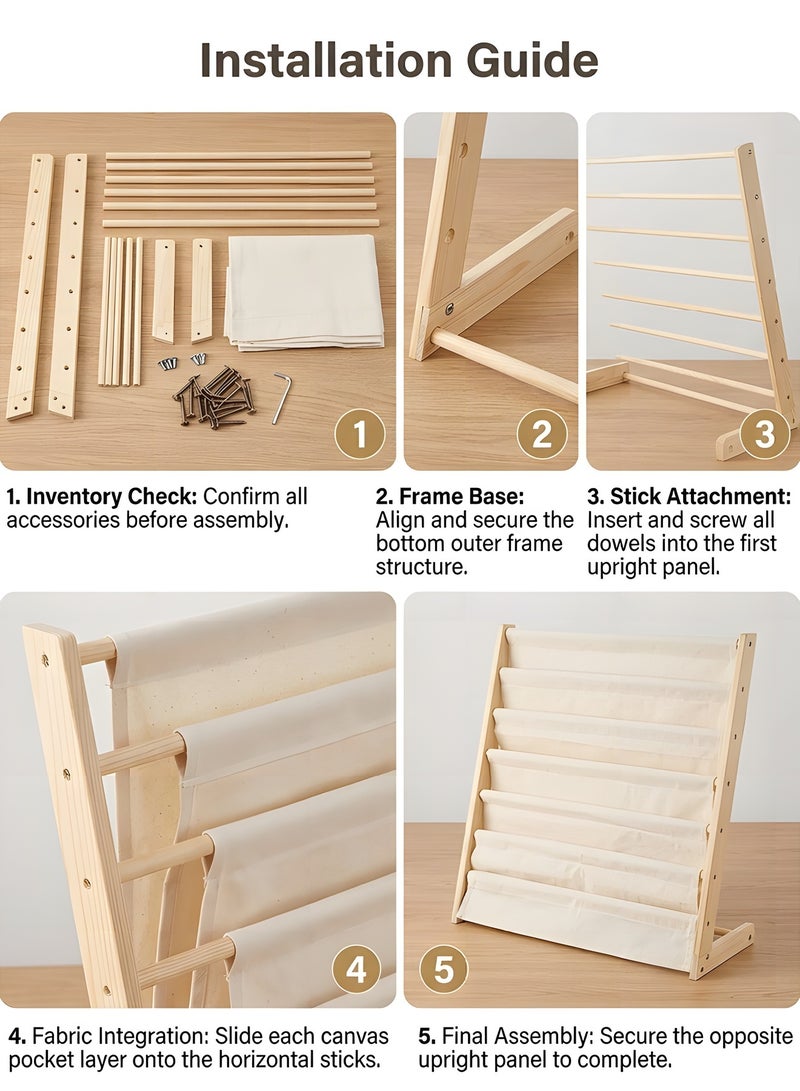 Installation Guide

1

2

3

1. Inventory Check: Confirm all accessories before assembly.

2. Frame Base: Align and secure the bottom outer frame structure.

3. Stick Attachment: Insert and screw all dowels into the first upright panel.

4

5

4. Fabric Integration: Slide each canvas pocket layer onto the horizontal sticks.

5. Final Assembly: Secure the opposite upright panel to complete.