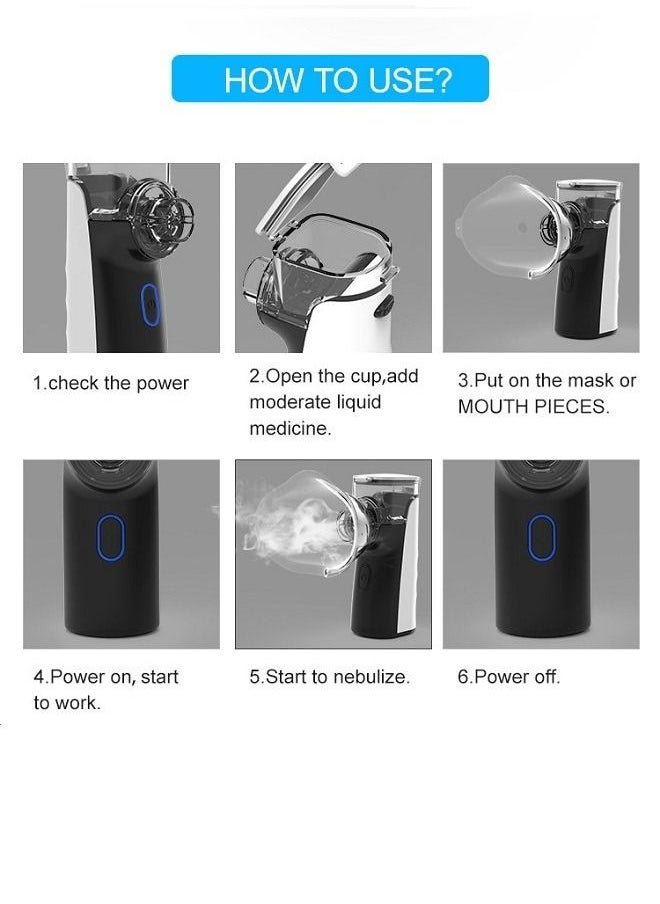 HOW TO USE?

1.check the power

2.Open the cup,add moderate liquid medicine.

3.Put on the mask or MOUTH PIECES.

4.Power on, start to work.

5.Start to nebulize.

6.Power off.